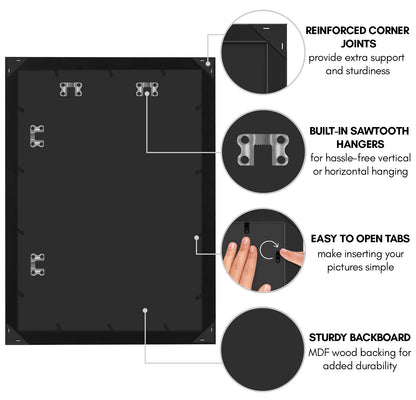 REINFORCED CORNER JOINTS
provide extra support and sturdiness

BUILT-IN SAWTOOTH HANGERS
for hassle-free vertical or horizontal hanging

EASY TO OPEN TABS
make inserting your pictures simple

STURDY BACKBOARD
MDF wood backing for added durability