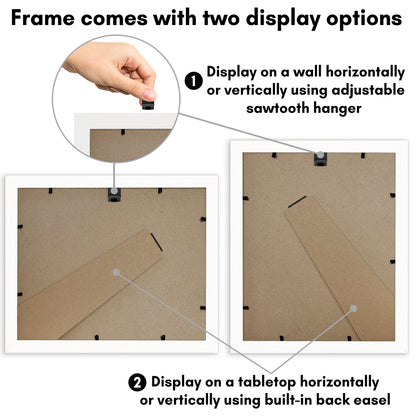 Frame comes with two display options

1 Display on a wall horizontally or vertically using adjustable sawtooth hanger

2 Display on a tabletop horizontally or vertically using built-in back easel