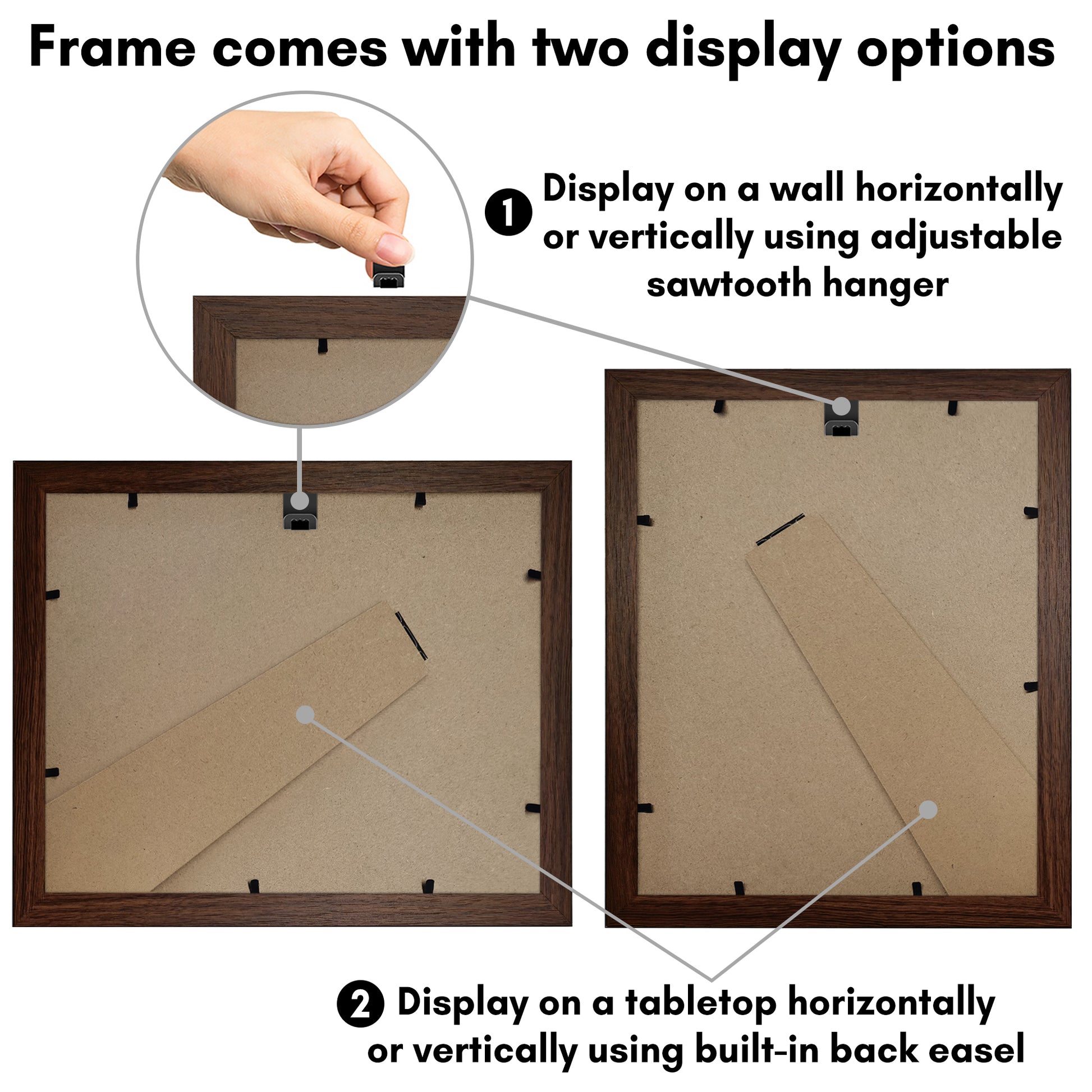 Frame comes with two display options

1 Display on a wall horizontally or vertically using adjustable sawtooth hanger

2 Display on a tabletop horizontally or vertically using built-in back easel