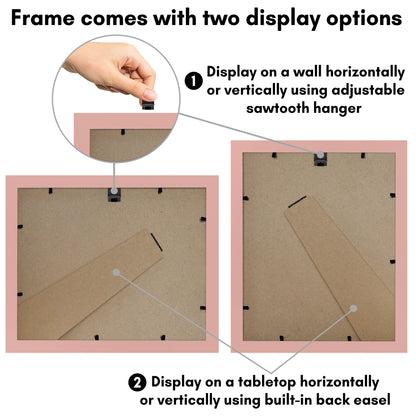 Frame comes with two display options

1 Display on a wall horizontally or vertically using adjustable sawtooth hanger

2 Display on a tabletop horizontally or vertically using built-in back easel