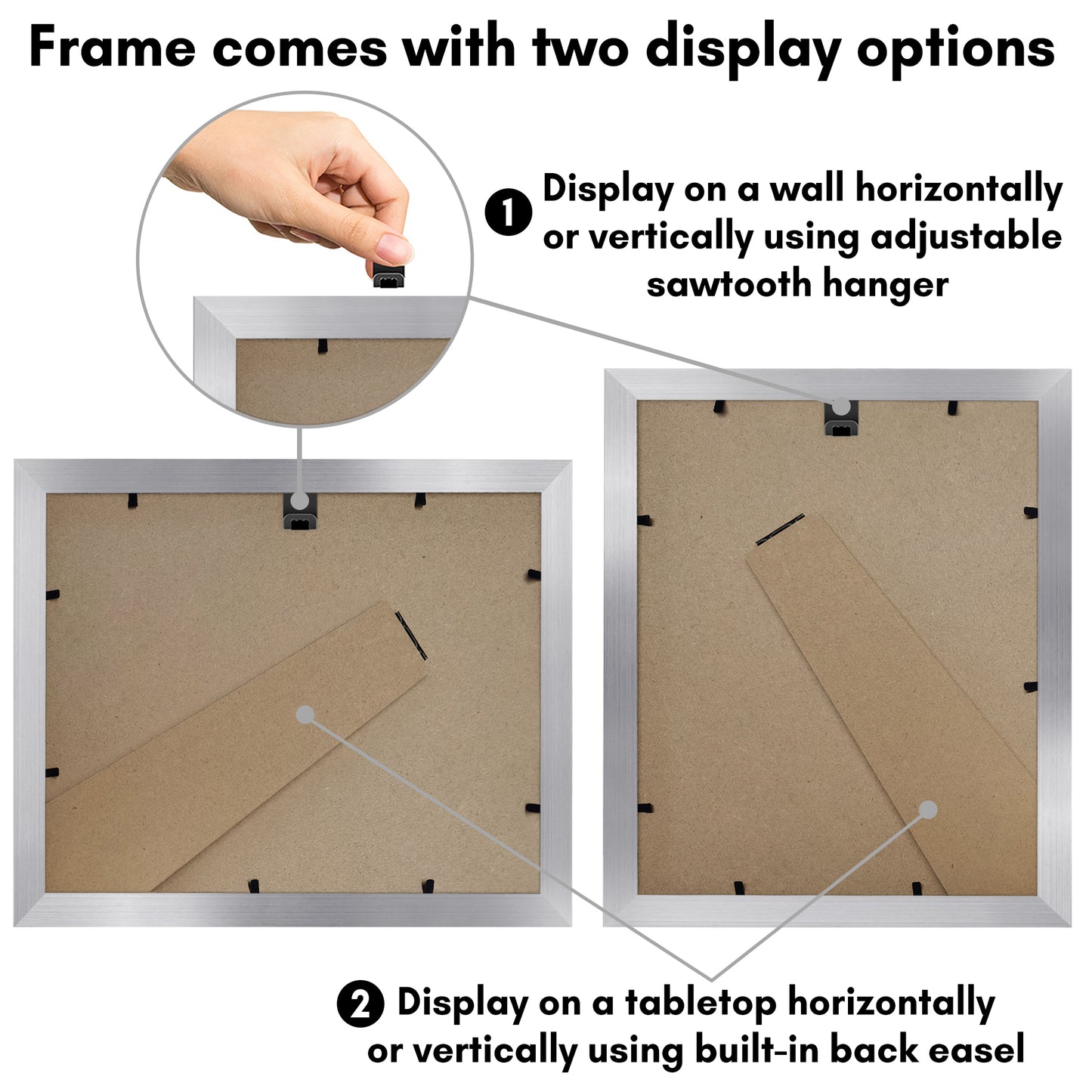 Frame comes with two display options

1 Display on a wall horizontally or vertically using adjustable sawtooth hanger

2 Display on a tabletop horizontally or vertically using built-in back easel