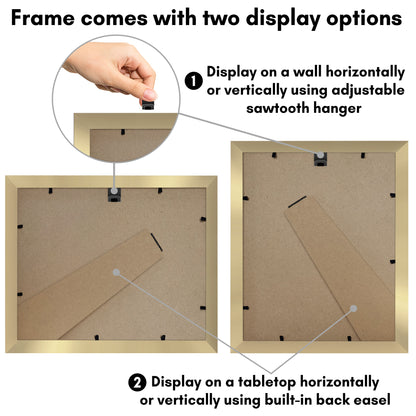 Frame comes with two display options

1 Display on a wall horizontally or vertically using adjustable sawtooth hanger

2 Display on a tabletop horizontally or vertically using built-in back easel