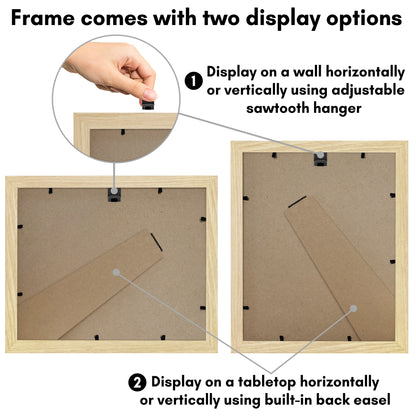 Frame comes with two display options

1 Display on a wall horizontally or vertically using adjustable sawtooth hanger

2 Display on a tabletop horizontally or vertically using built-in back easel