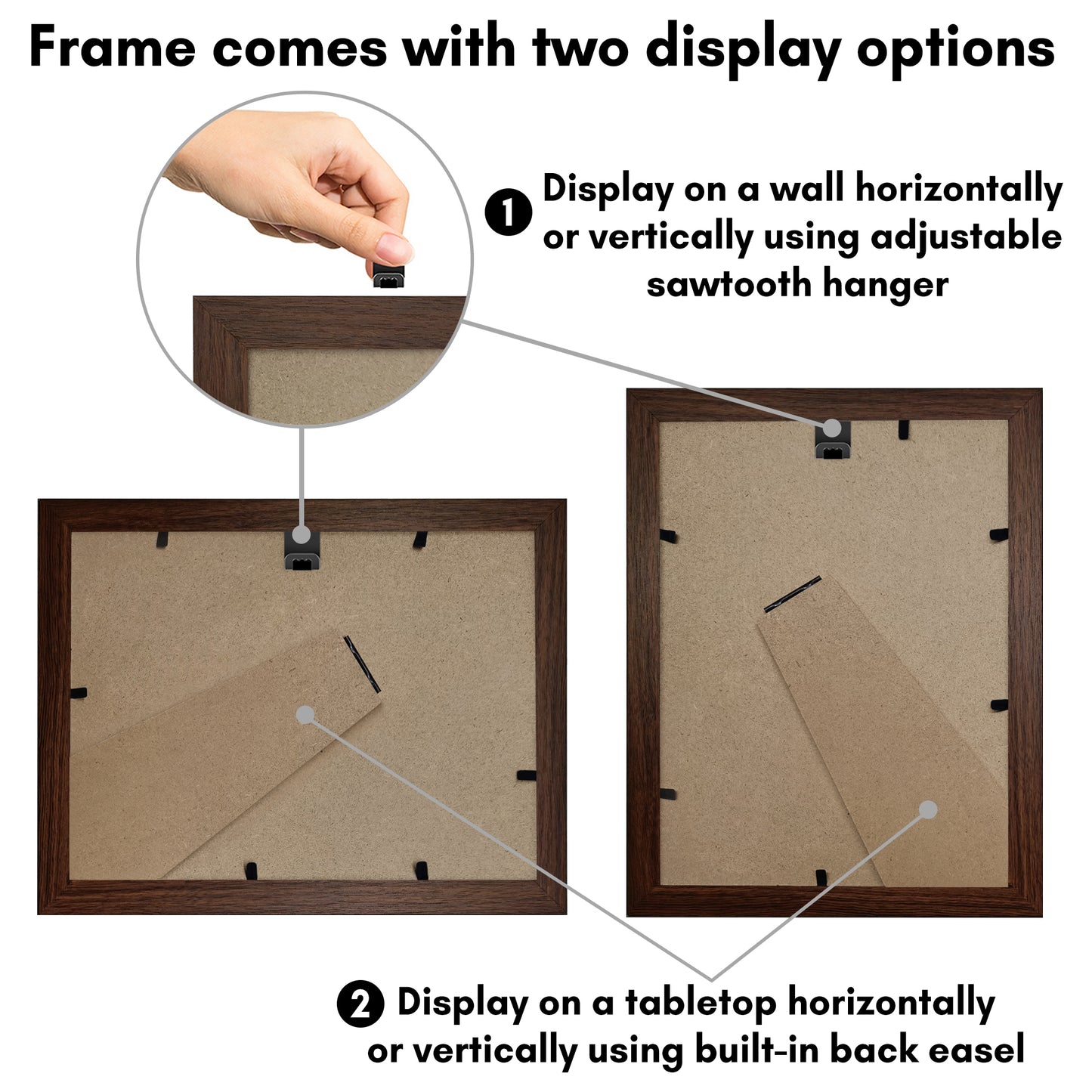 Frame comes with two display options

1 Display on a wall horizontally or vertically using adjustable sawtooth hanger

2 Display on a tabletop horizontally or vertically using built-in back easel