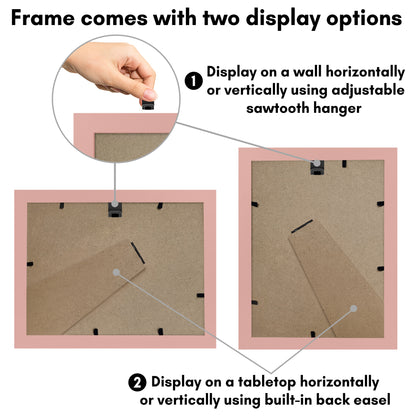 Frame comes with two display options

1 Display on a wall horizontally or vertically using adjustable sawtooth hanger

2 Display on a tabletop horizontally or vertically using built-in back easel