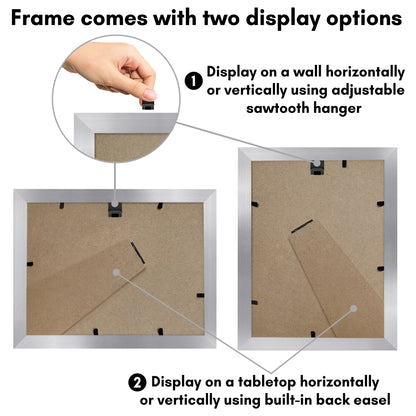 Frame comes with two display options

1 Display on a wall horizontally or vertically using adjustable sawtooth hanger

2 Display on a tabletop horizontally or vertically using built-in back easel