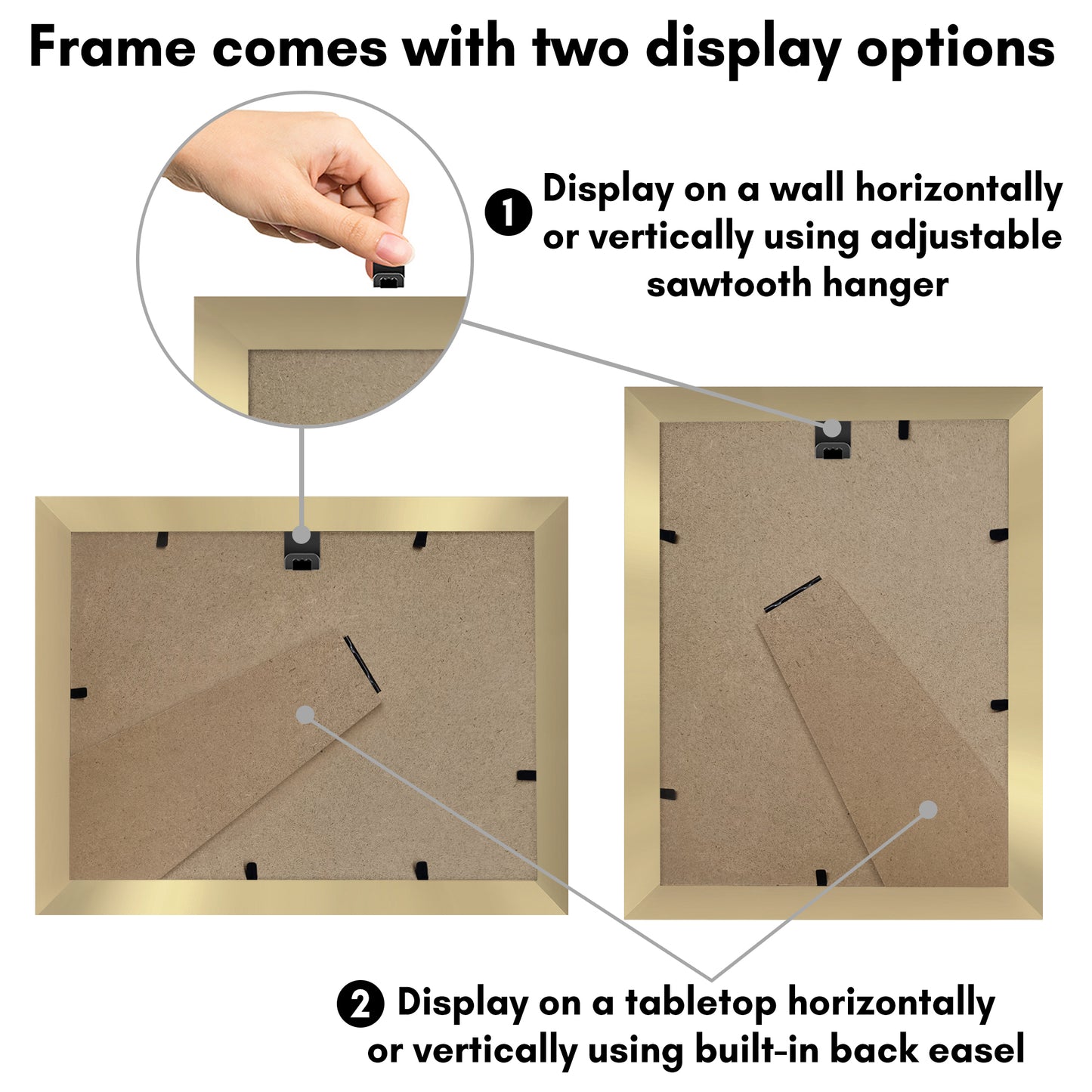 Frame comes with two display options

1 Display on a wall horizontally or vertically using adjustable sawtooth hanger

2 Display on a tabletop horizontally or vertically using built-in back easel