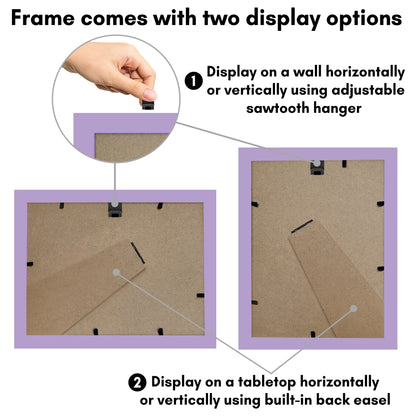 Frame comes with two display options

1 Display on a wall horizontally or vertically using adjustable sawtooth hanger

2 Display on a tabletop horizontally or vertically using built-in back easel