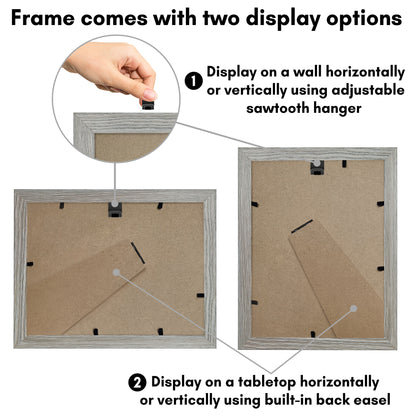 Frame comes with two display options

1 Display on a wall horizontally or vertically using adjustable sawtooth hanger

2 Display on a tabletop horizontally or vertically using built-in back easel