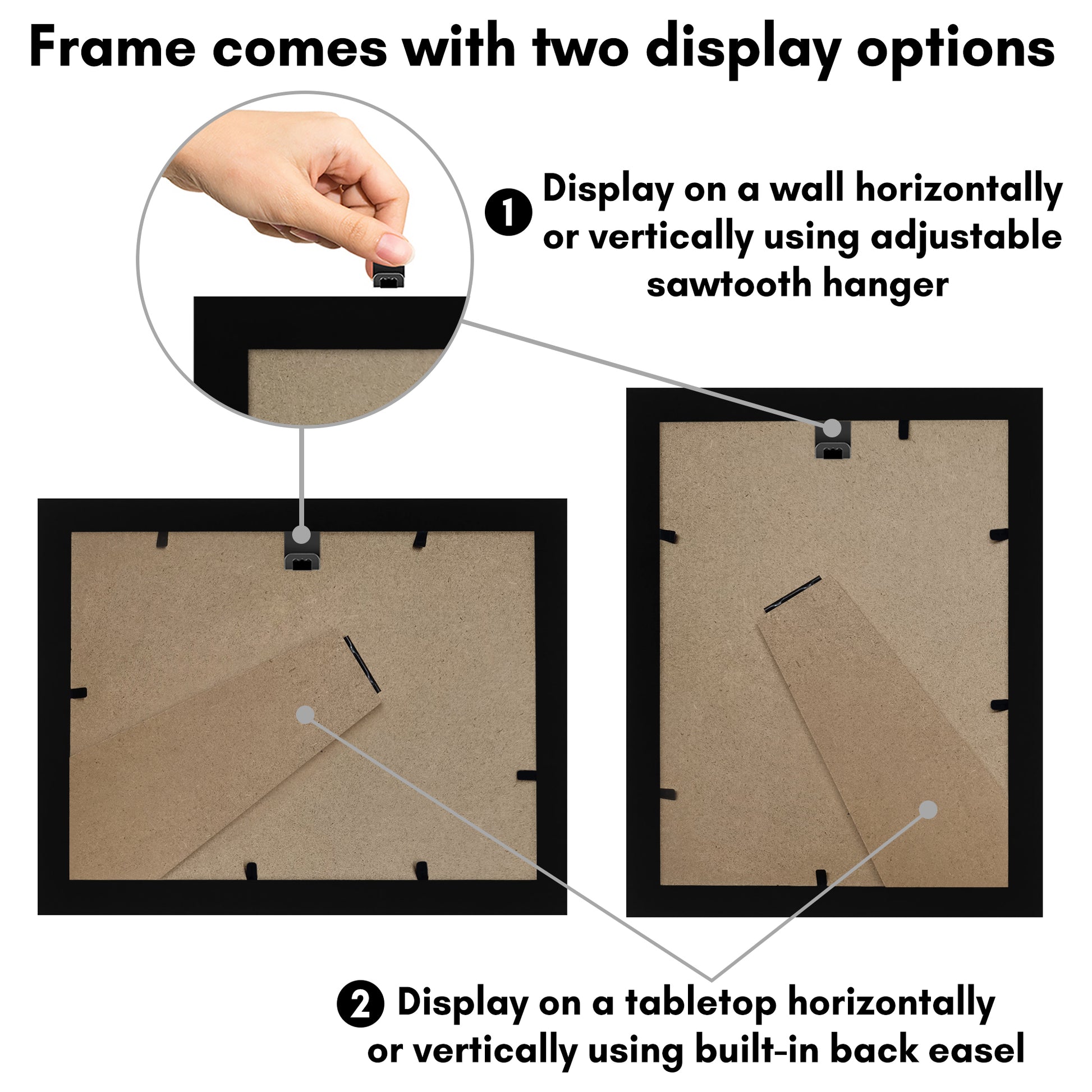 Frame comes with two display options

1 Display on a wall horizontally or vertically using adjustable sawtooth hanger

2 Display on a tabletop horizontally or vertically using built-in back easel