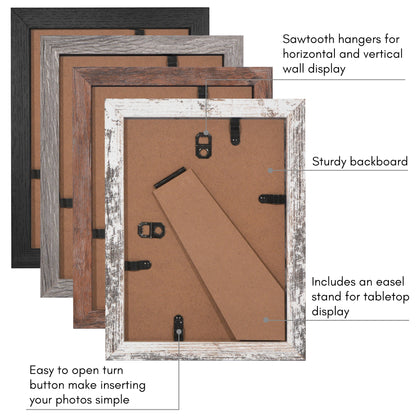 Sawtooth hangers for horizontal and vertical wall display

Sturdy backboard

Includes an easel stand for tabletop display

Easy to open turn button make inserting your photos simple