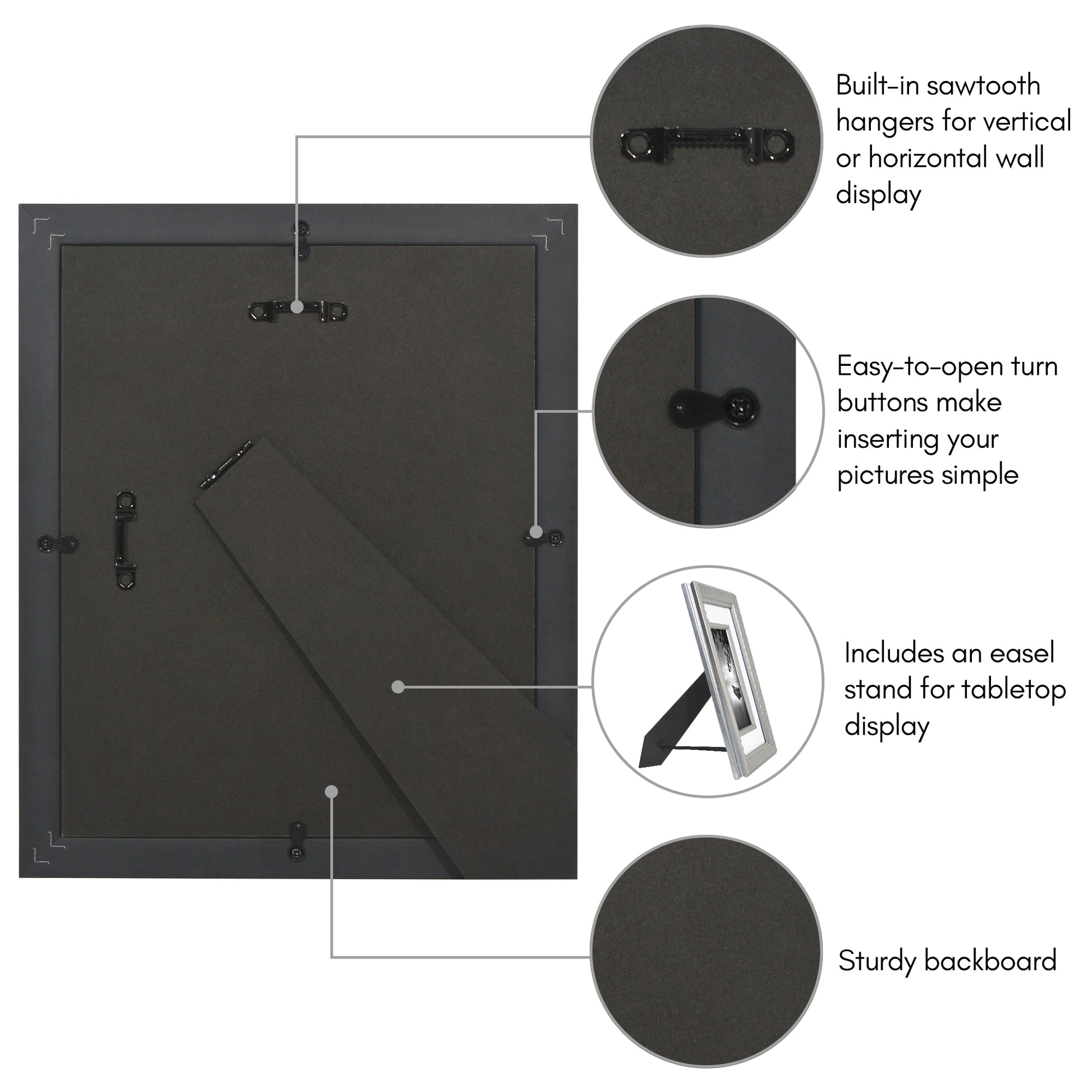 Built-in sawtooth hangers for vertical or horizontal wall display

Easy-to-open turn buttons make inserting your pictures simple

Includes an easel stand for tabletop display

Sturdy backboard