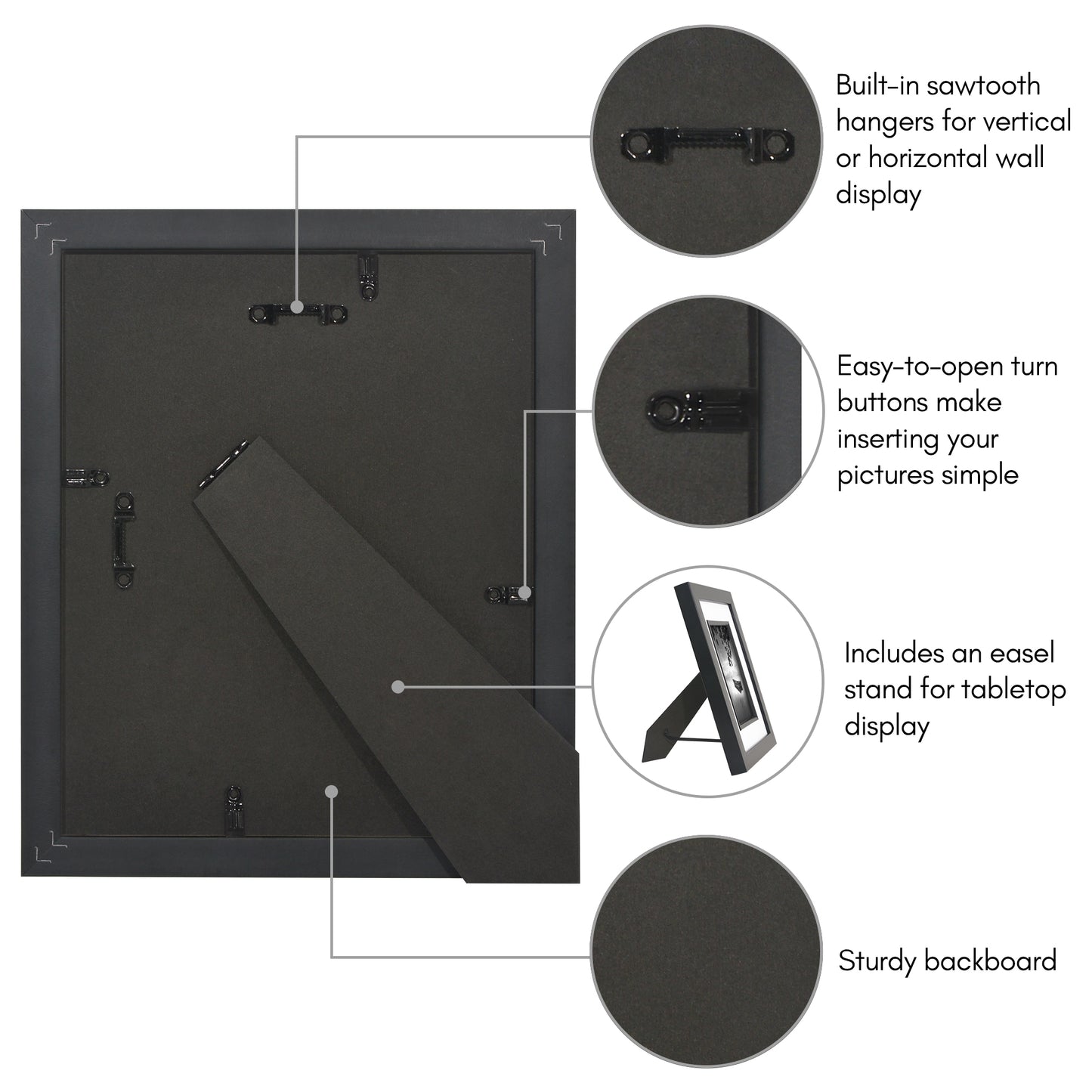 Built-in sawtooth hangers for vertical or horizontal wall display

Easy-to-open turn buttons make inserting your pictures simple

Includes an easel stand for tabletop display

Sturdy backboard