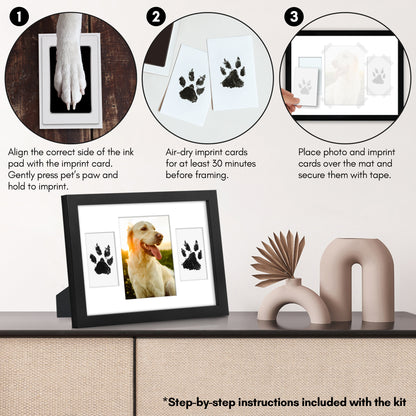 1

Align the correct side of the ink pad with the imprint card. Gently press pet's paw and hold to imprint.

2

Air-dry imprint cards for at least 30 minutes before framing.

3

Place photo and imprint cards over the mat and secure them with tape.

*Step-by-step instructions included with the kit