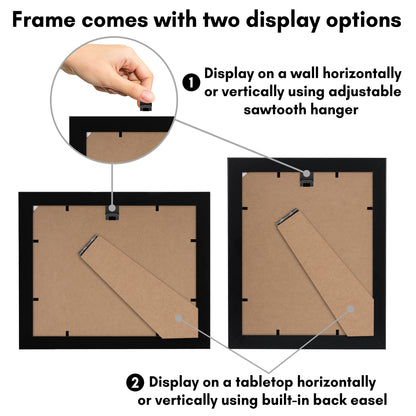 Frame comes with two display options

1 Display on a wall horizontally or vertically using adjustable sawtooth hanger

2 Display on a tabletop horizontally or vertically using built-in back easel