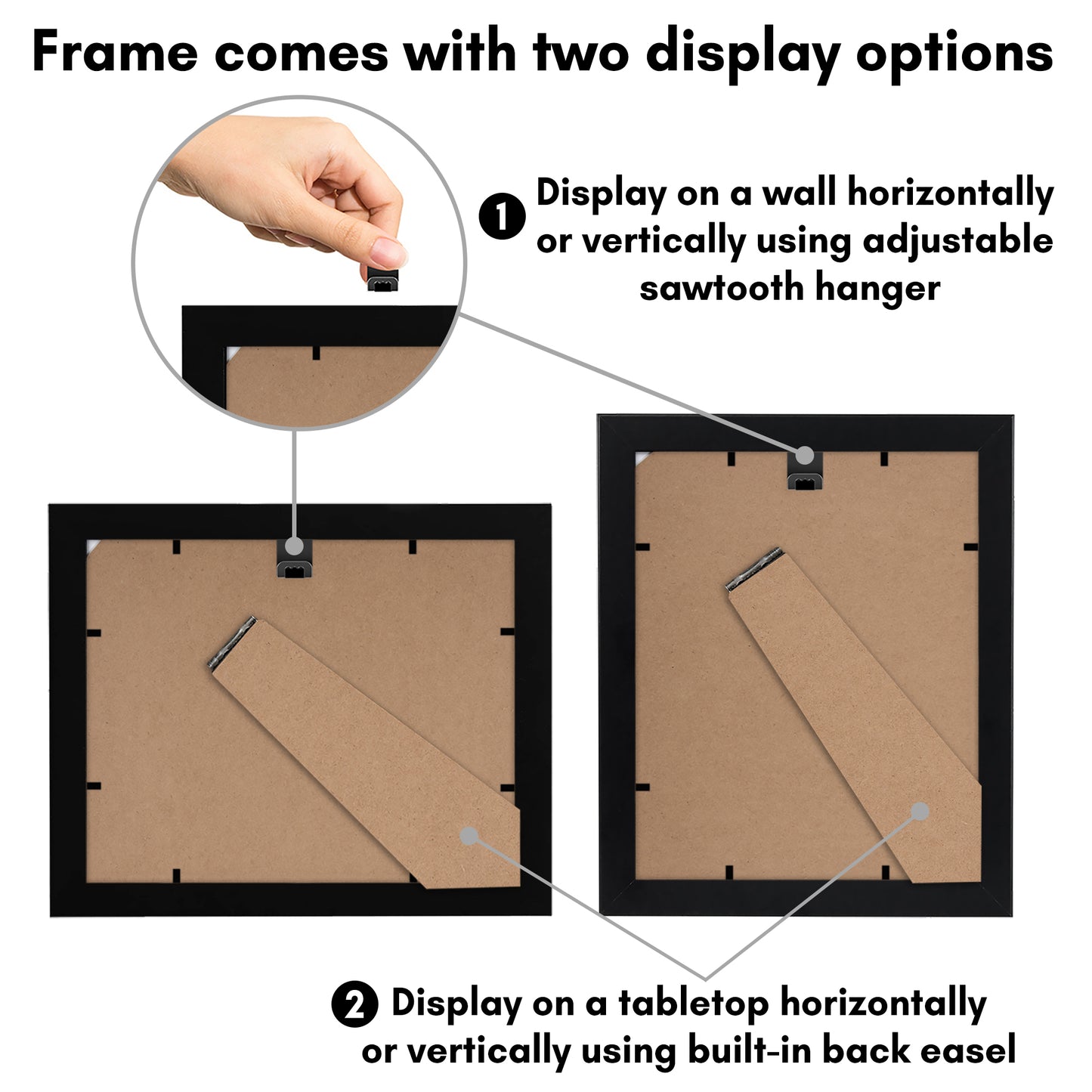 Frame comes with two display options

1 Display on a wall horizontally or vertically using adjustable sawtooth hanger

2 Display on a tabletop horizontally or vertically using built-in back easel