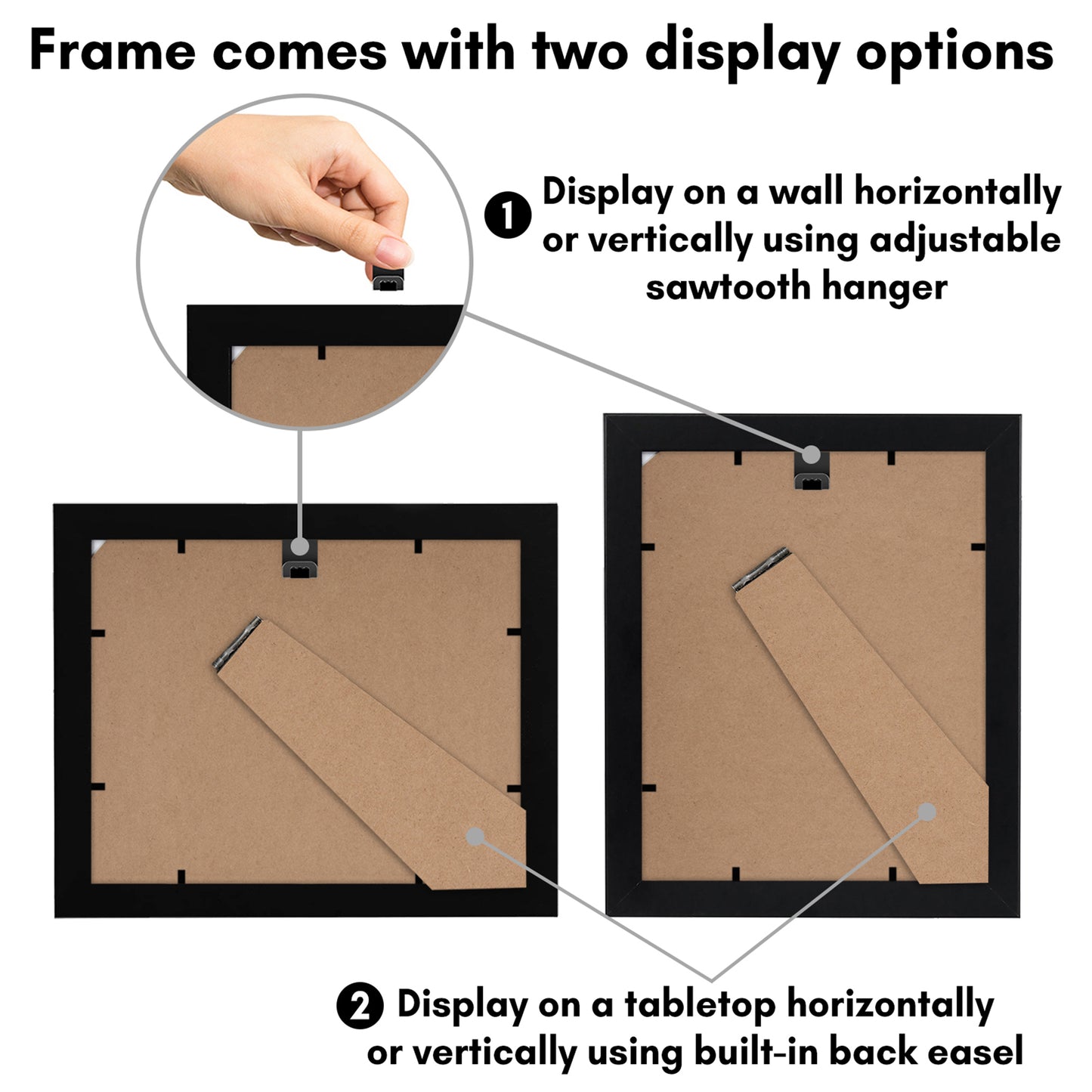 Frame comes with two display options

1 Display on a wall horizontally or vertically using adjustable sawtooth hanger

2 Display on a tabletop horizontally or vertically using built-in back easel