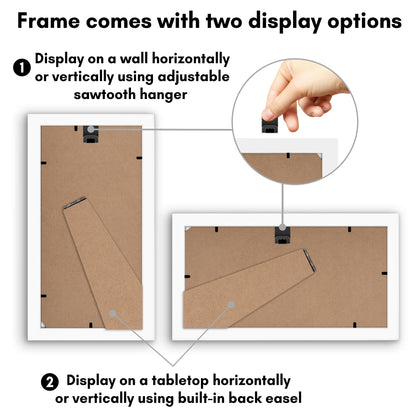 Frame comes with two display options

1 Display on a wall horizontally or vertically using adjustable sawtooth hanger

2 Display on a tabletop horizontally or vertically using built-in back easel