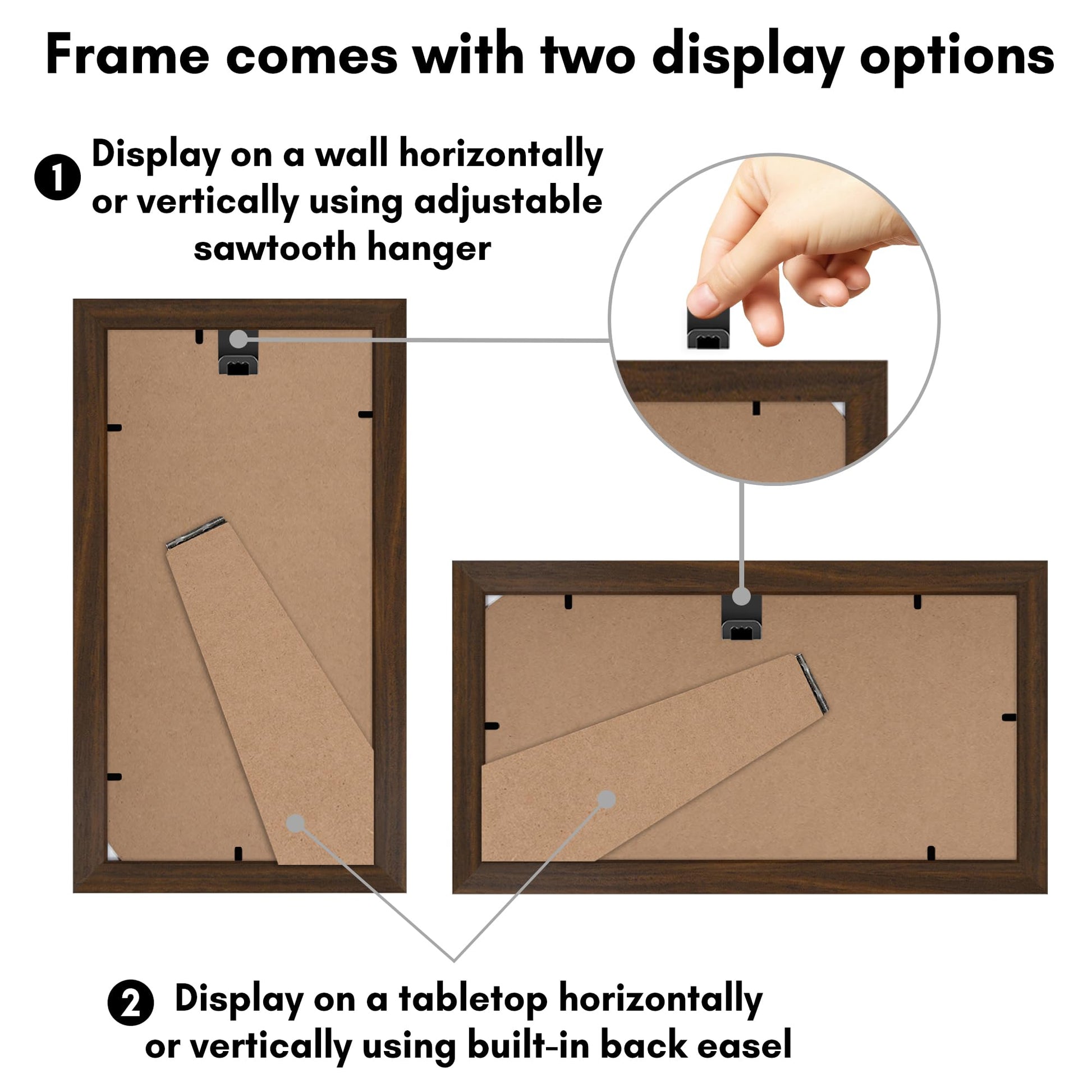 Frame comes with two display options

1 Display on a wall horizontally or vertically using adjustable sawtooth hanger

2 Display on a tabletop horizontally or vertically using built-in back easel