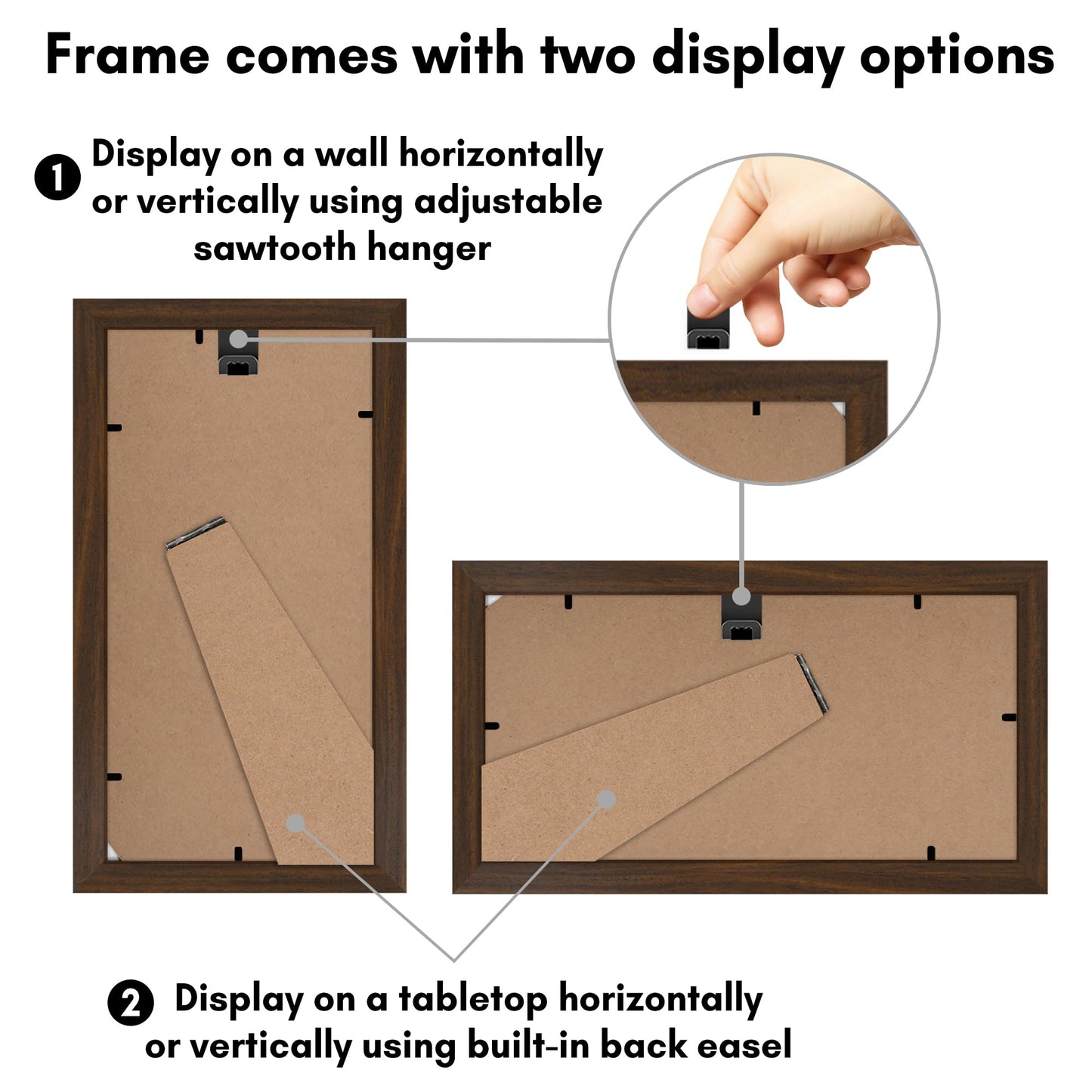 Frame comes with two display options

1 Display on a wall horizontally or vertically using adjustable sawtooth hanger

2 Display on a tabletop horizontally or vertically using built-in back easel