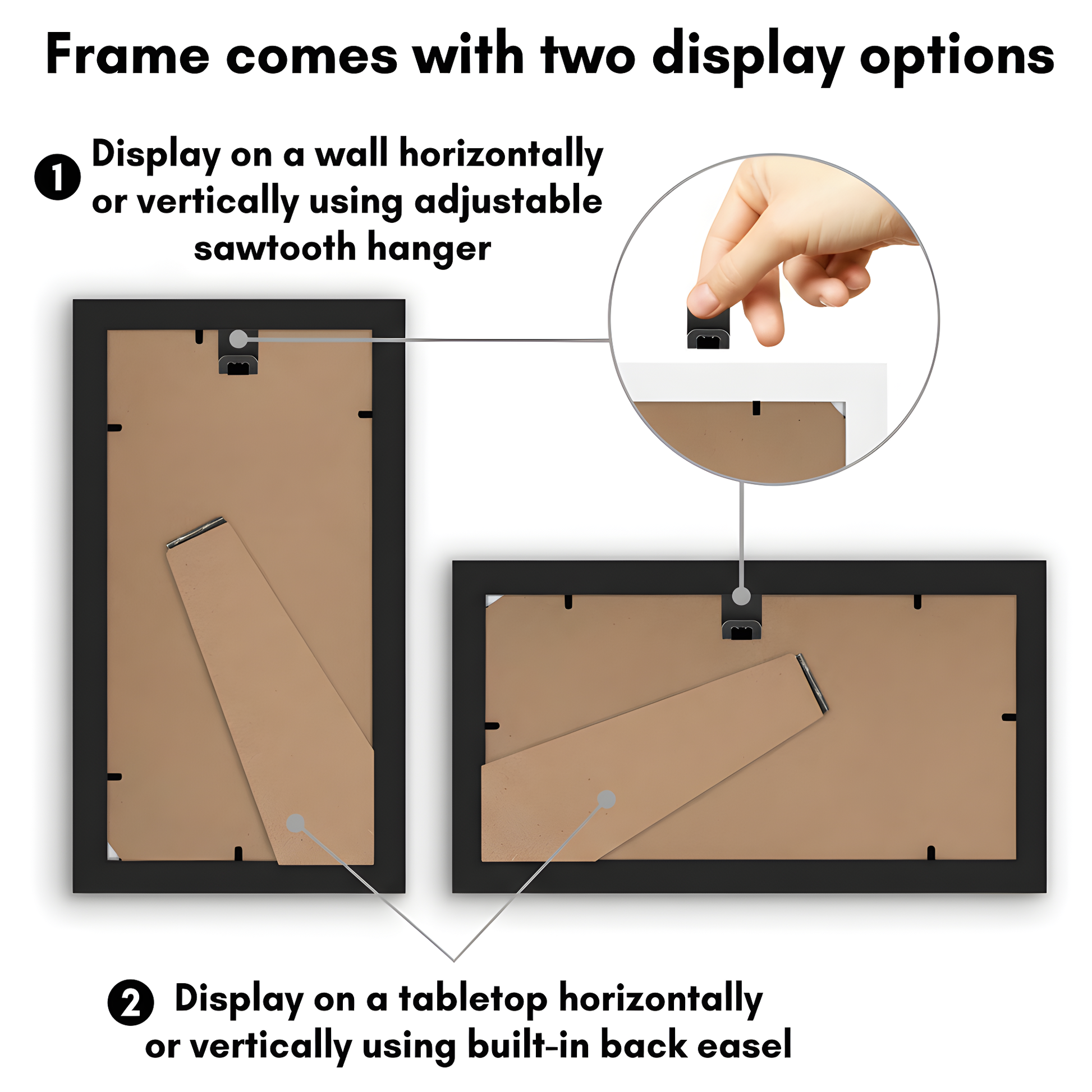 Frame comes with two display options

1 Display on a wall horizontally or vertically using adjustable sawtooth hanger

2 Display on a tabletop horizontally or vertically using built-in back easel