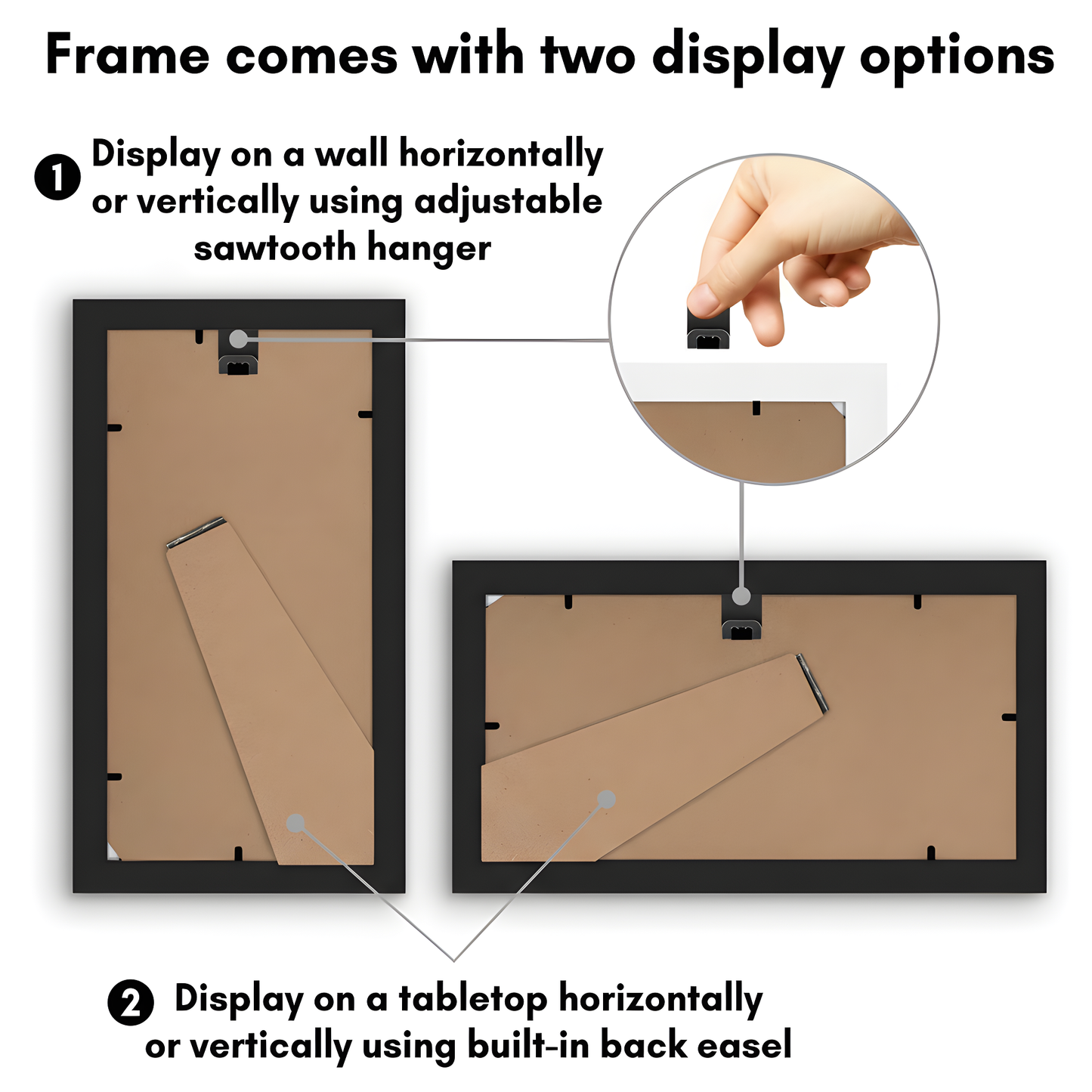 Frame comes with two display options

1 Display on a wall horizontally or vertically using adjustable sawtooth hanger

2 Display on a tabletop horizontally or vertically using built-in back easel