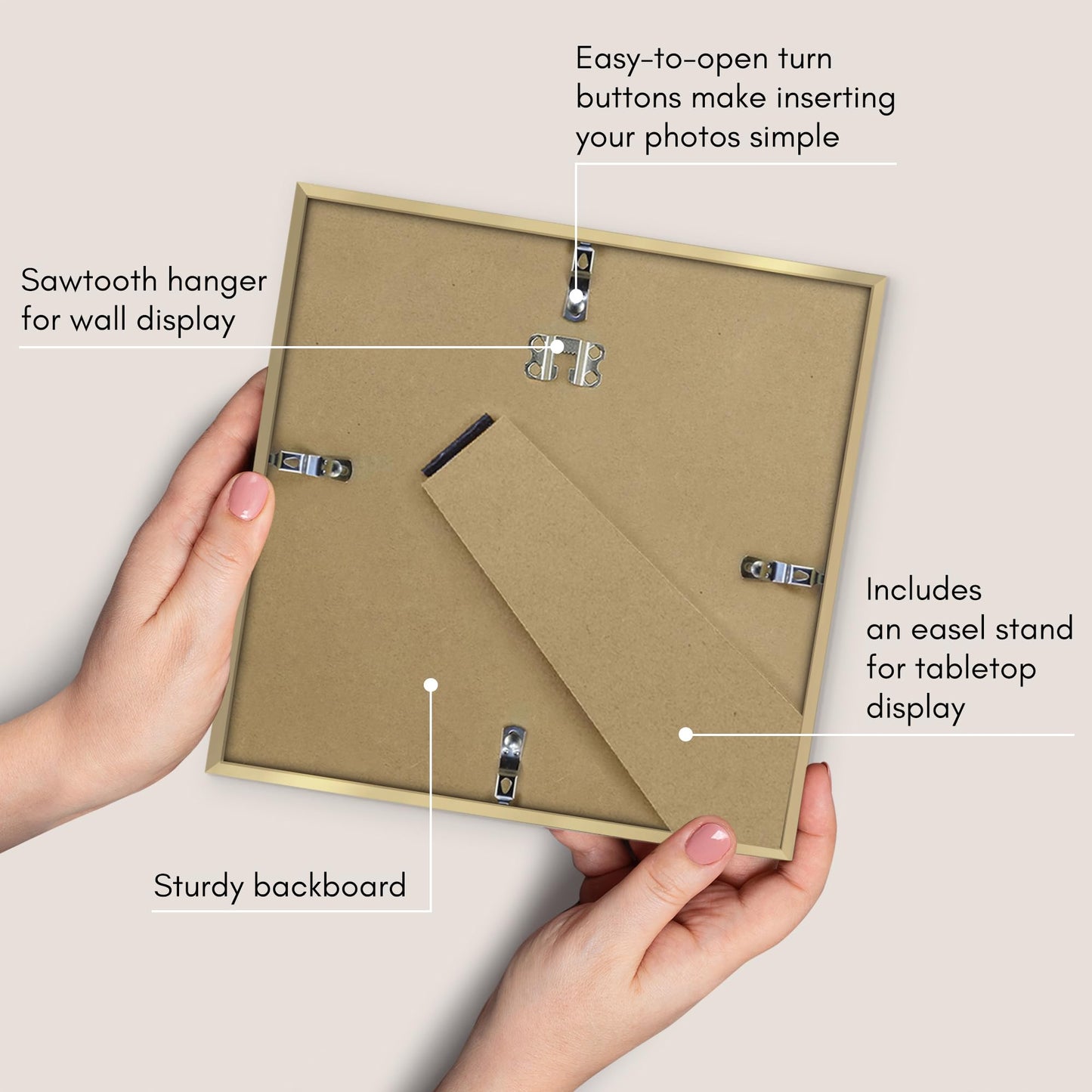 Easy-to-open turn buttons make inserting your photos simple

Sawtooth hanger for wall display

Includes an easel stand for tabletop display

Sturdy backboard