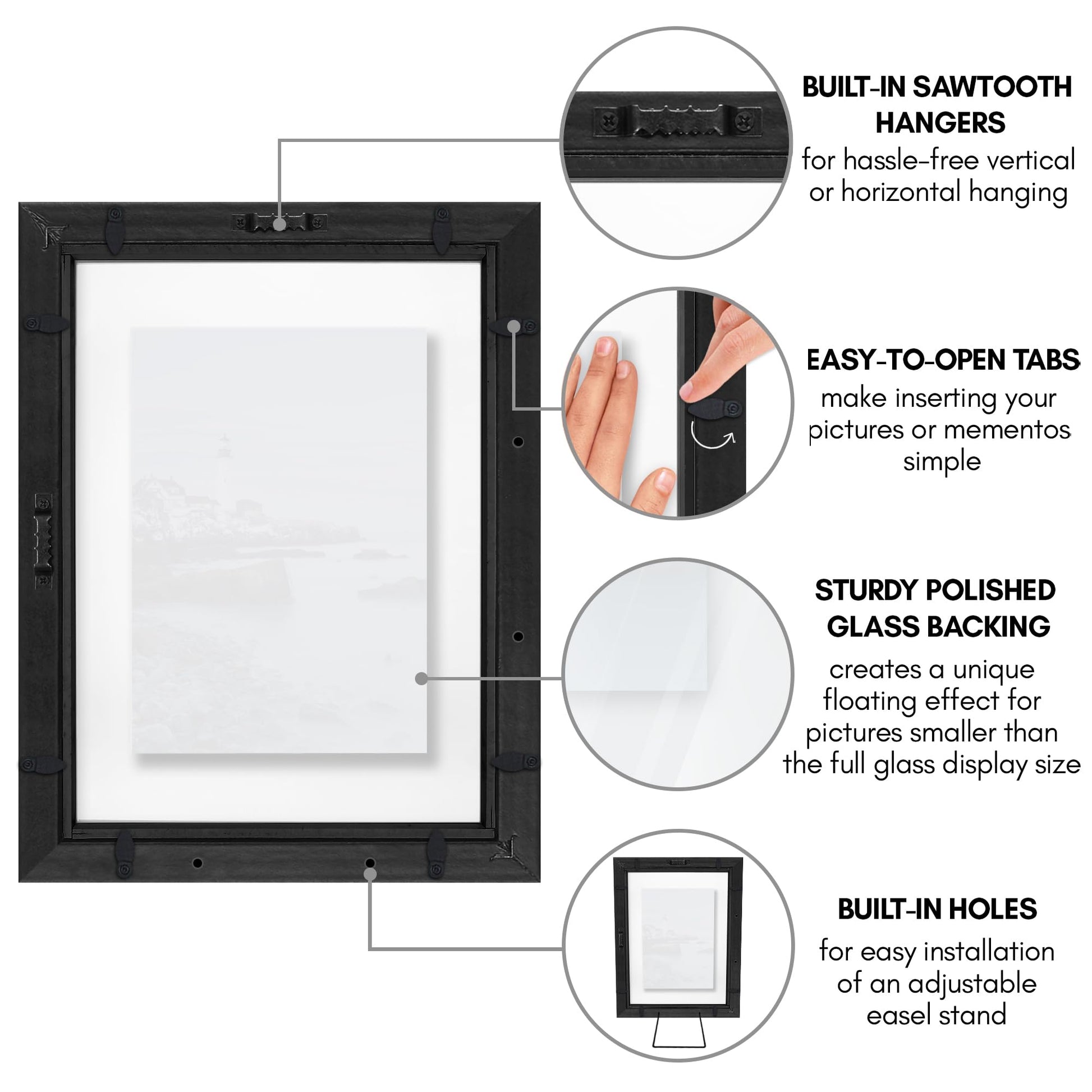 BUILT-IN SAWTOOTH HANGERS

for hassle-free vertical or horizontal hanging

EASY-TO-OPEN TABS

make inserting your pictures or mementos simple

STURDY POLISHED GLASS BACKING

creates a unique floating effect for pictures smaller than the full glass display size

BUILT-IN HOLES

for easy installation of an adjustable easel stand