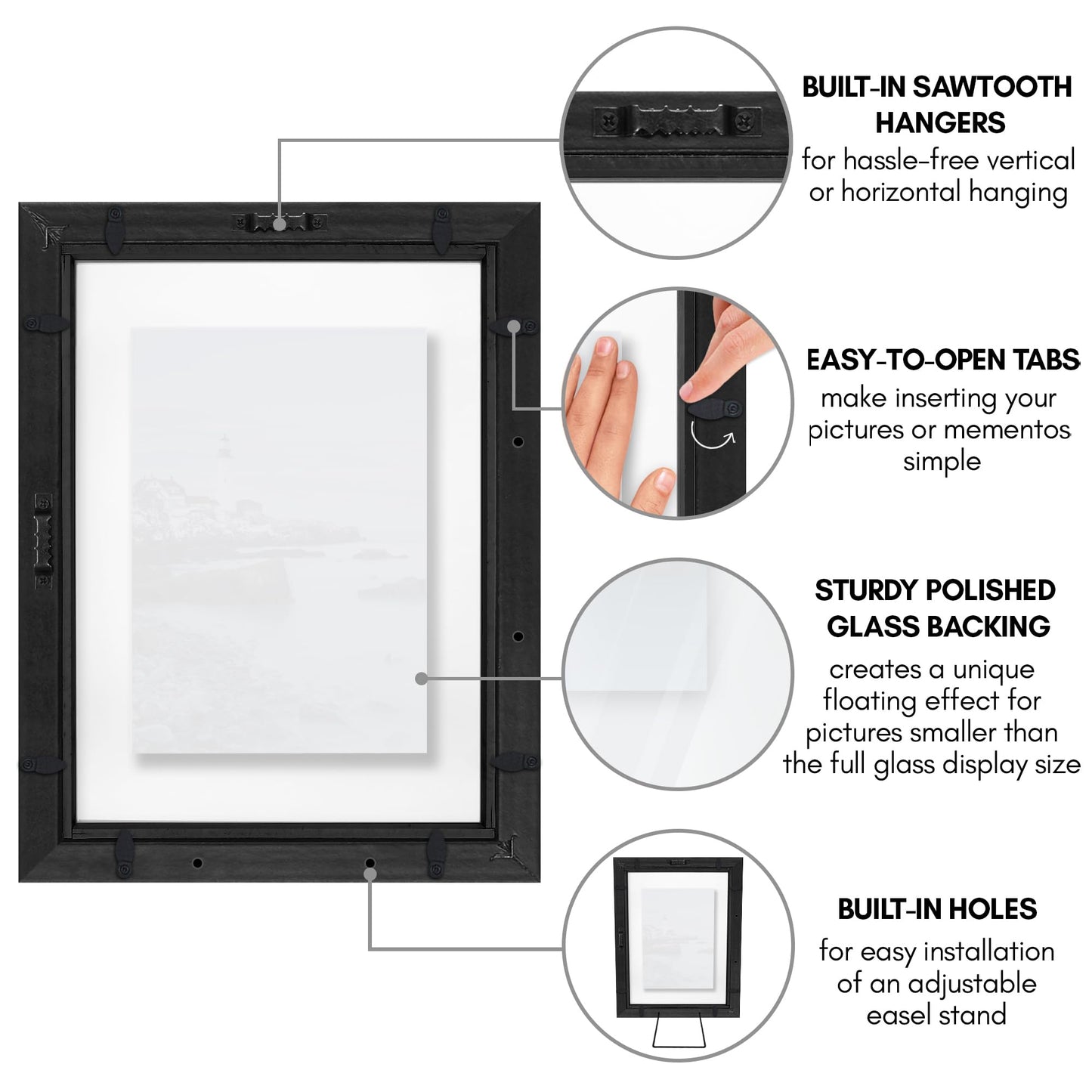 BUILT-IN SAWTOOTH HANGERS
for hassle-free vertical or horizontal hanging

EASY-TO-OPEN TABS
make inserting your pictures or mementos simple

STURDY POLISHED GLASS BACKING
creates a unique floating effect for pictures smaller than the full glass display size

BUILT-IN HOLES
for easy installation of an adjustable easel stand