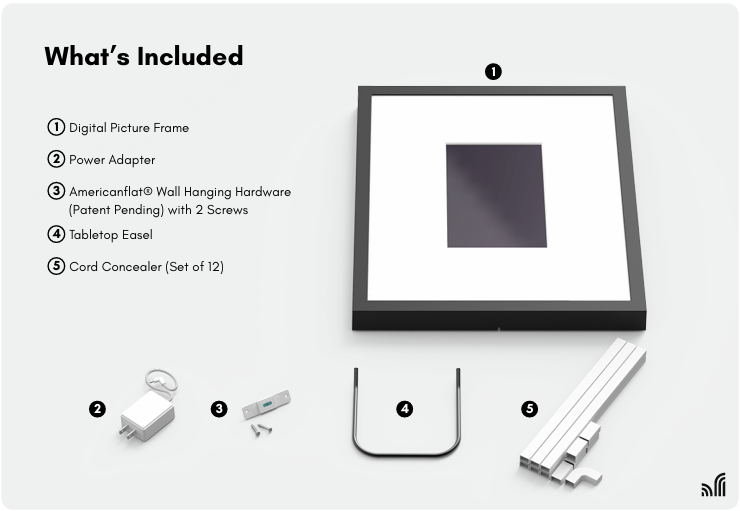 What's Included

1 Digital Picture Frame

2 Power Adapter

3 Americanflat® Wall Hanging Hardware (Patent Pending) with 2 Screws

4 Tabletop Easel

5 Cord Concealer (Set of 12)

1

2

3

4

5