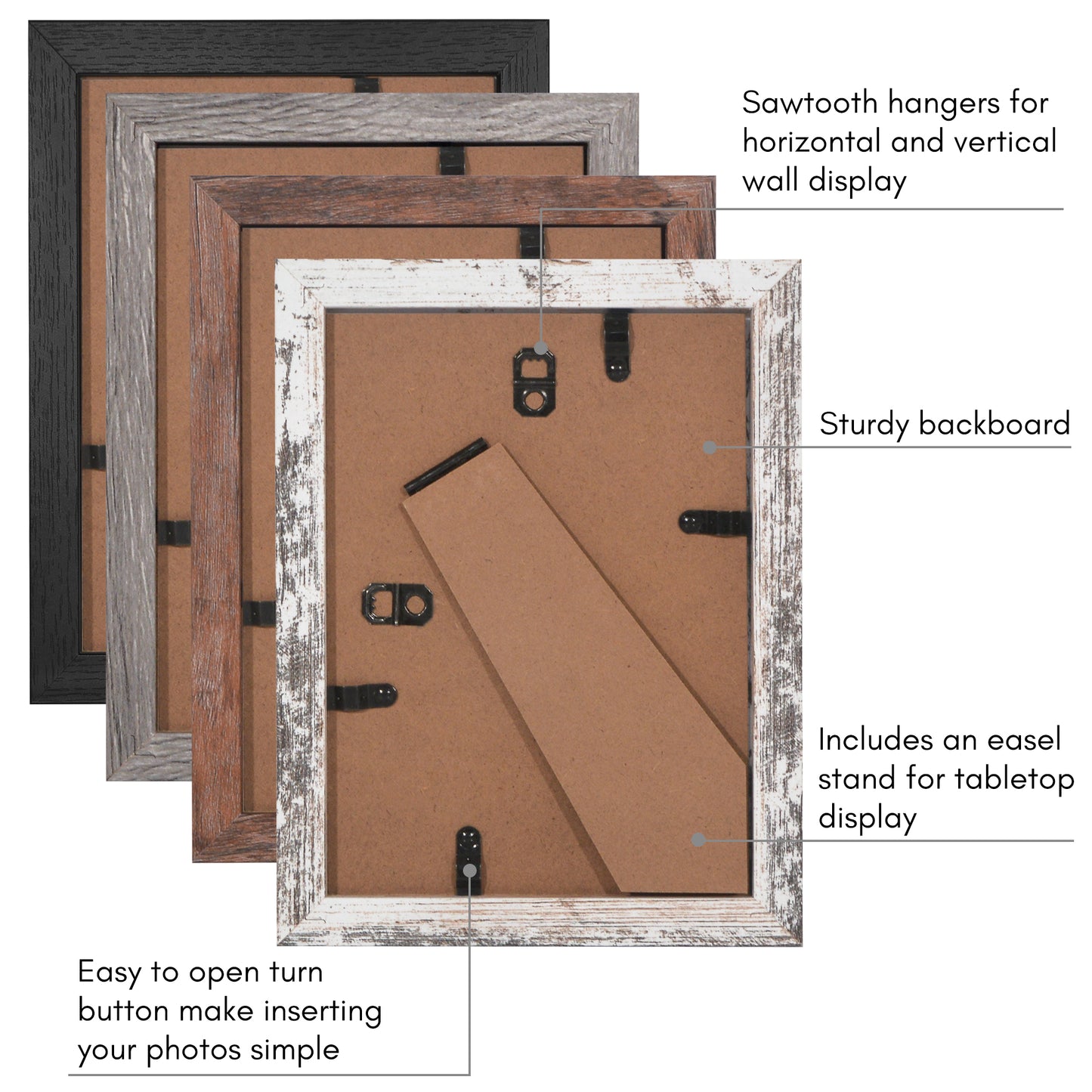 Sawtooth hangers for horizontal and vertical wall display

Sturdy backboard

Includes an easel stand for tabletop display

Easy to open turn button make inserting your photos simple