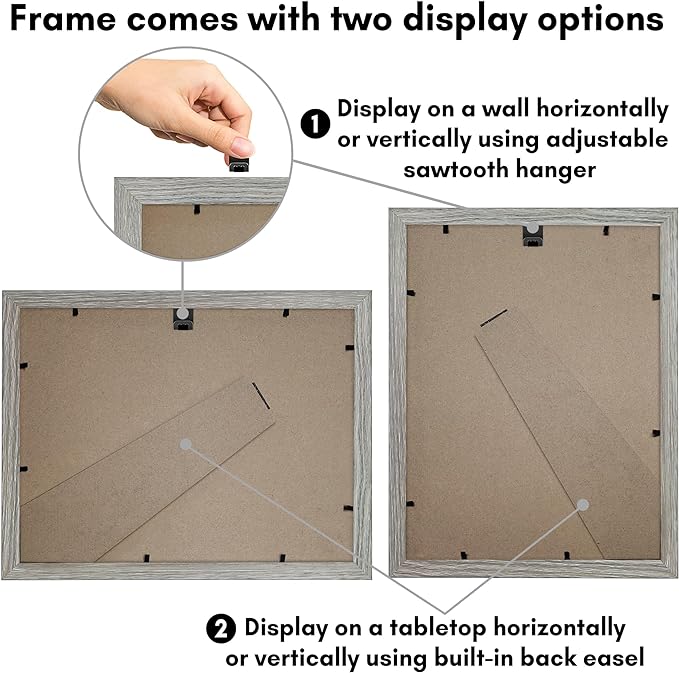 Frame comes with two display options

1 Display on a wall horizontally or vertically using adjustable sawtooth hanger

2 Display on a tabletop horizontally or vertically using built-in back easel