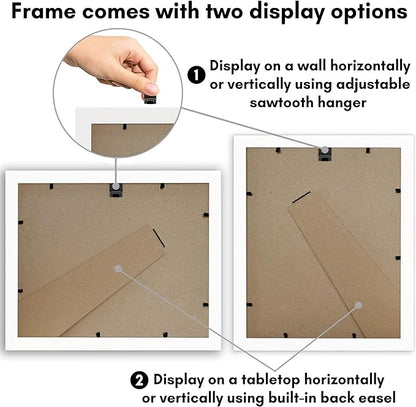 Frame comes with two display options

1 Display on a wall horizontally or vertically using adjustable sawtooth hanger

2 Display on a tabletop horizontally or vertically using built-in back easel