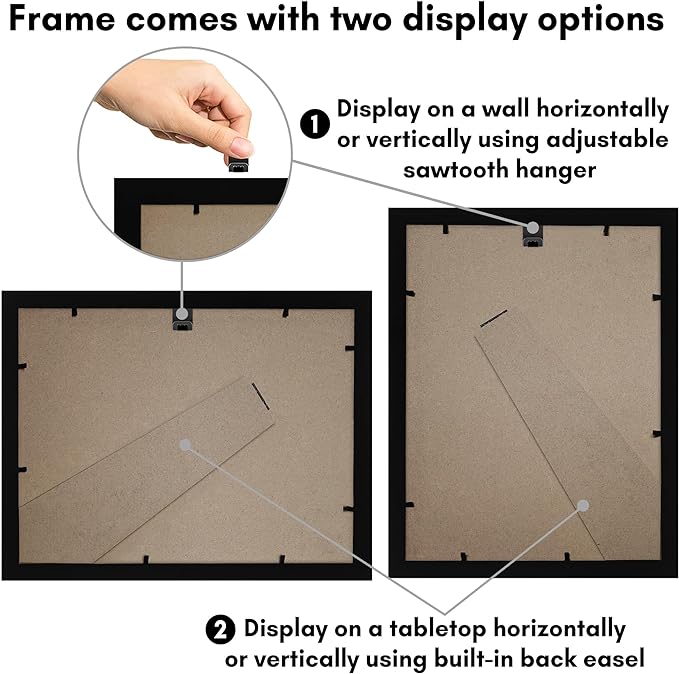 Frame comes with two display options

1 Display on a wall horizontally or vertically using adjustable sawtooth hanger

2 Display on a tabletop horizontally or vertically using built-in back easel