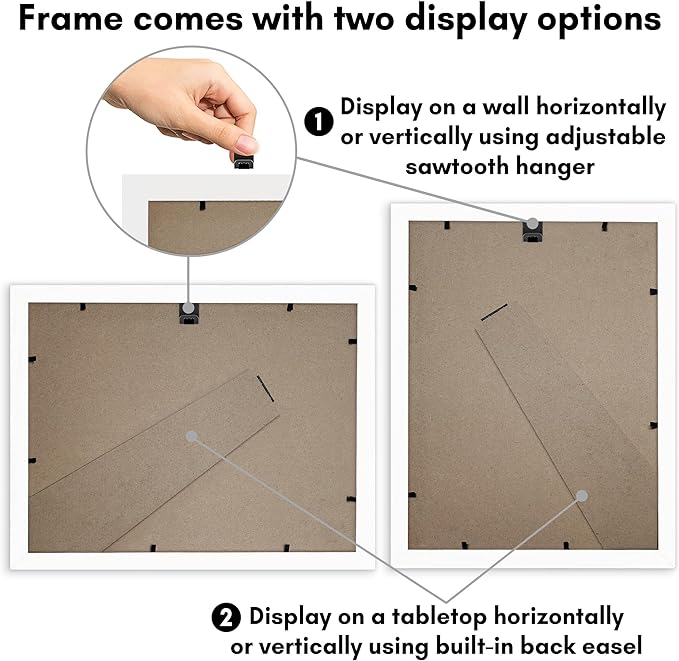 Frame comes with two display options

1 Display on a wall horizontally or vertically using adjustable sawtooth hanger

2 Display on a tabletop horizontally or vertically using built-in back easel