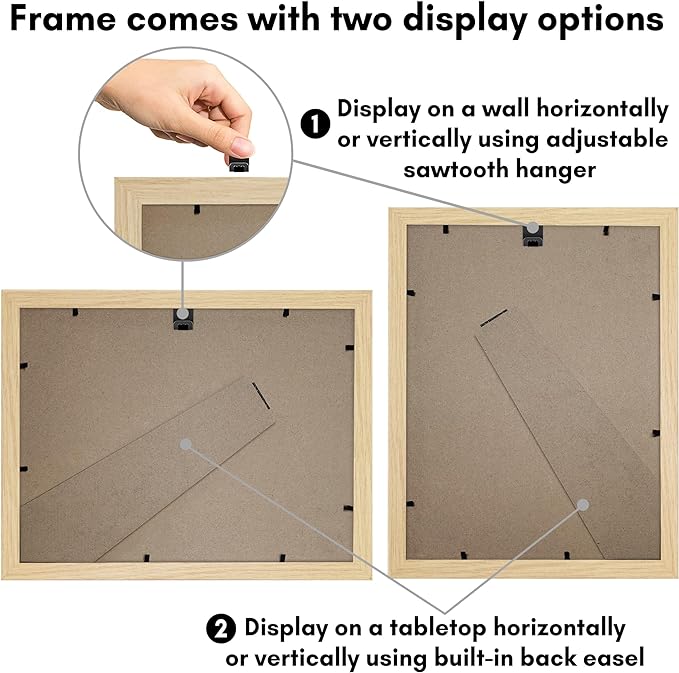 Frame comes with two display options

1 Display on a wall horizontally or vertically using adjustable sawtooth hanger

2 Display on a tabletop horizontally or vertically using built-in back easel