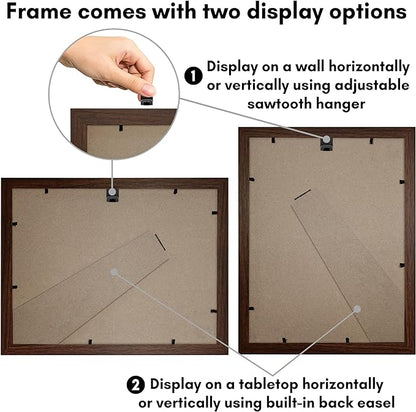 Frame comes with two display options

1 Display on a wall horizontally or vertically using adjustable sawtooth hanger

2 Display on a tabletop horizontally or vertically using built-in back easel