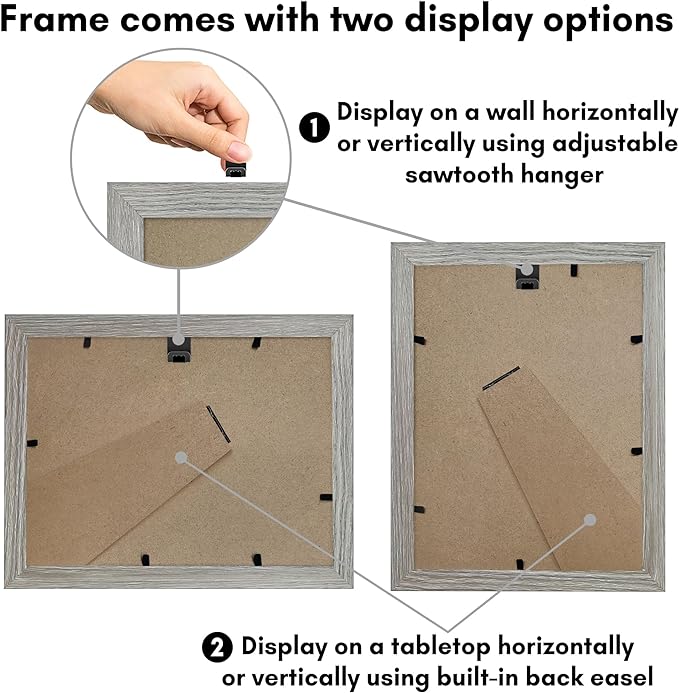 Frame comes with two display options

1 Display on a wall horizontally or vertically using adjustable sawtooth hanger

2 Display on a tabletop horizontally or vertically using built-in back easel