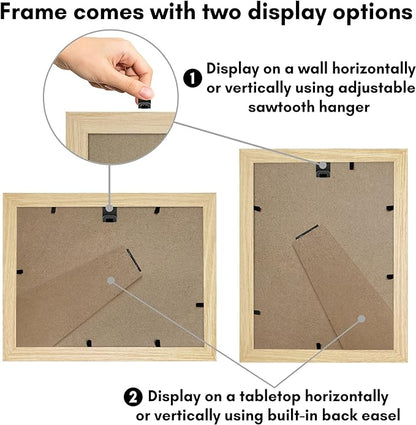 Frame comes with two display options

1 Display on a wall horizontally or vertically using adjustable sawtooth hanger

2 Display on a tabletop horizontally or vertically using built-in back easel