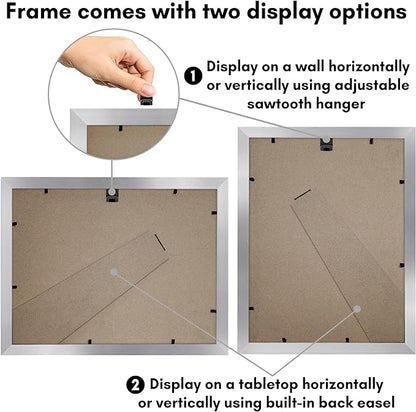 Frame comes with two display options

1 Display on a wall horizontally or vertically using adjustable sawtooth hanger

2 Display on a tabletop horizontally or vertically using built-in back easel