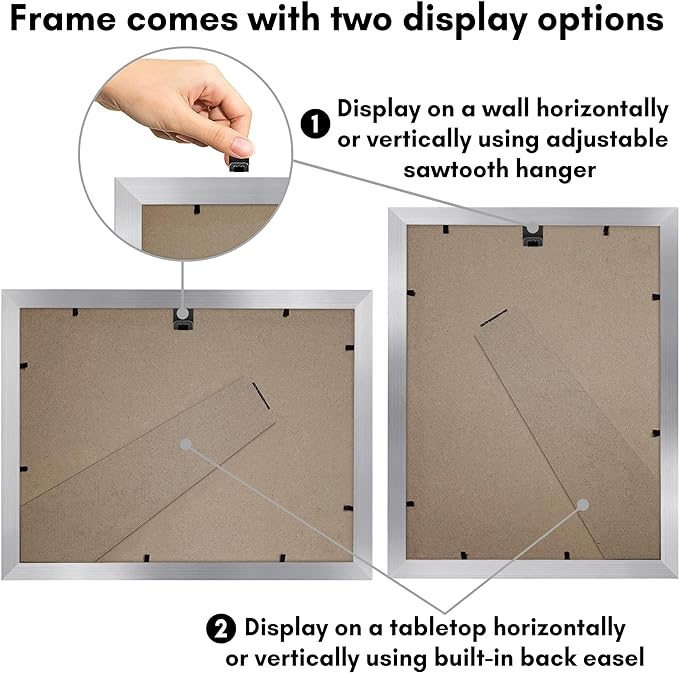 Frame comes with two display options

1 Display on a wall horizontally or vertically using adjustable sawtooth hanger

2 Display on a tabletop horizontally or vertically using built-in back easel