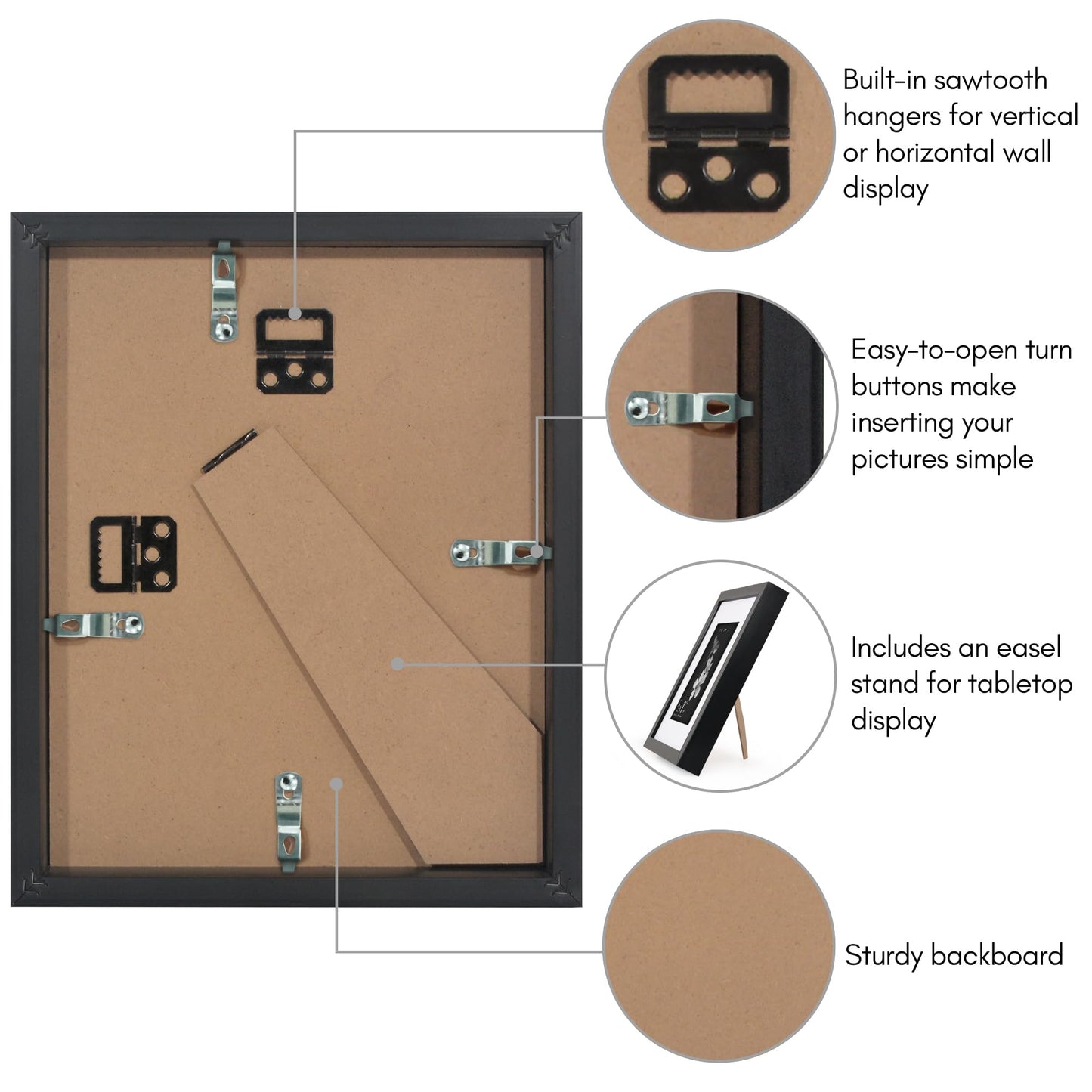 Built-in sawtooth hangers for vertical or horizontal wall display

Easy-to-open turn buttons make inserting your pictures simple

Includes an easel stand for tabletop display

Sturdy backboard