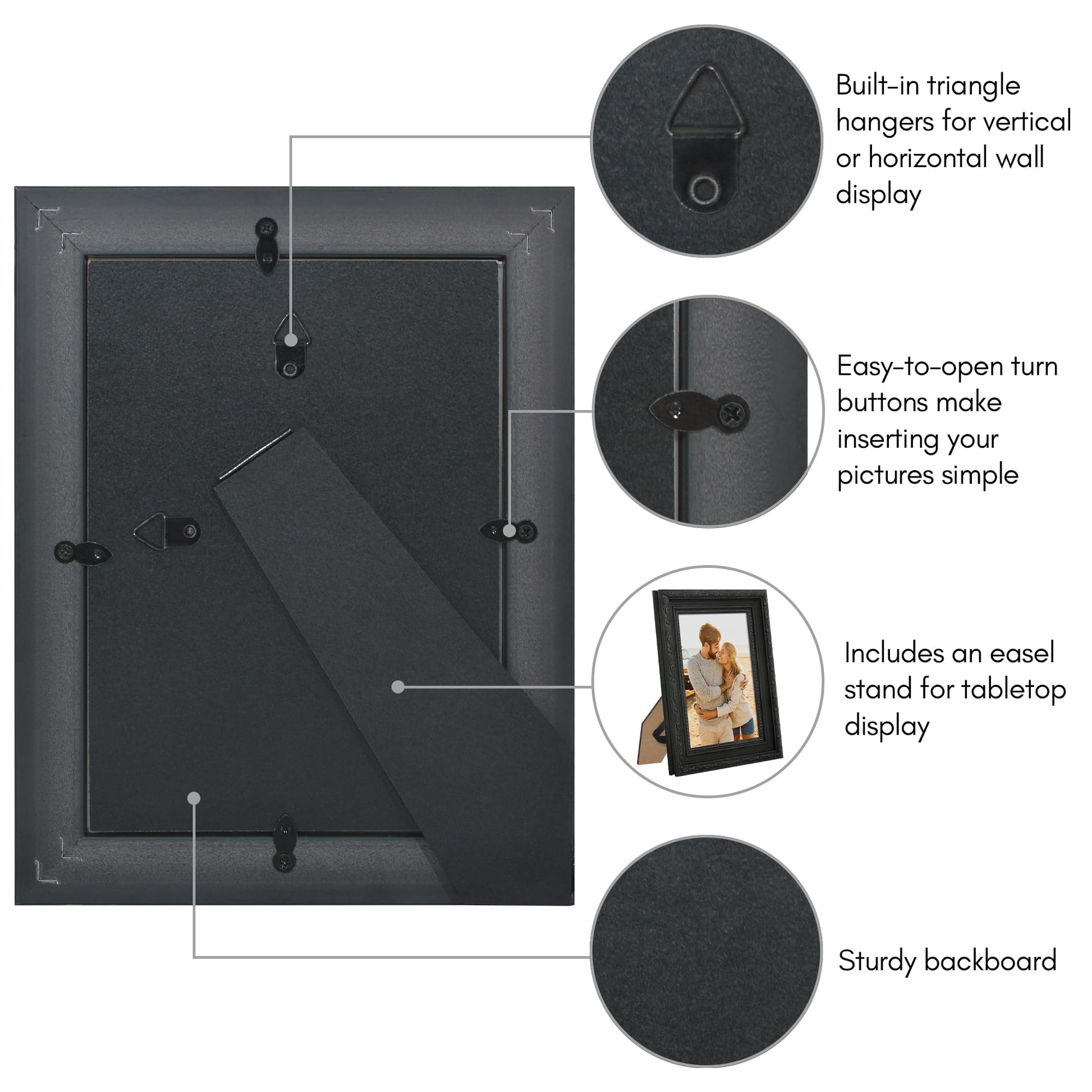 Built-in triangle hangers for vertical or horizontal wall display

Easy-to-open turn buttons make inserting your pictures simple

Includes an easel stand for tabletop display

Sturdy backboard