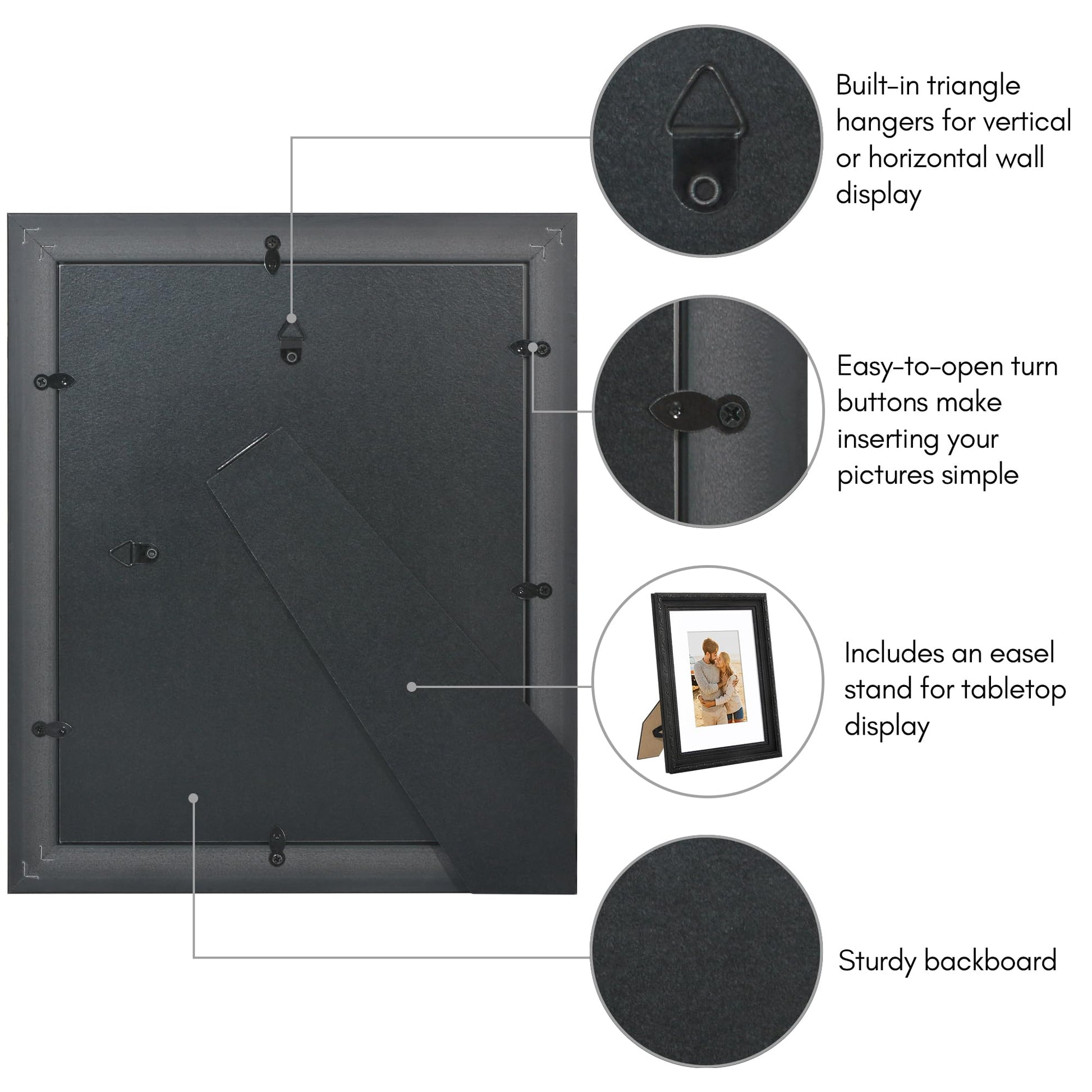 Built-in triangle hangers for vertical or horizontal wall display

Easy-to-open turn buttons make inserting your pictures simple

Includes an easel stand for tabletop display

Sturdy backboard