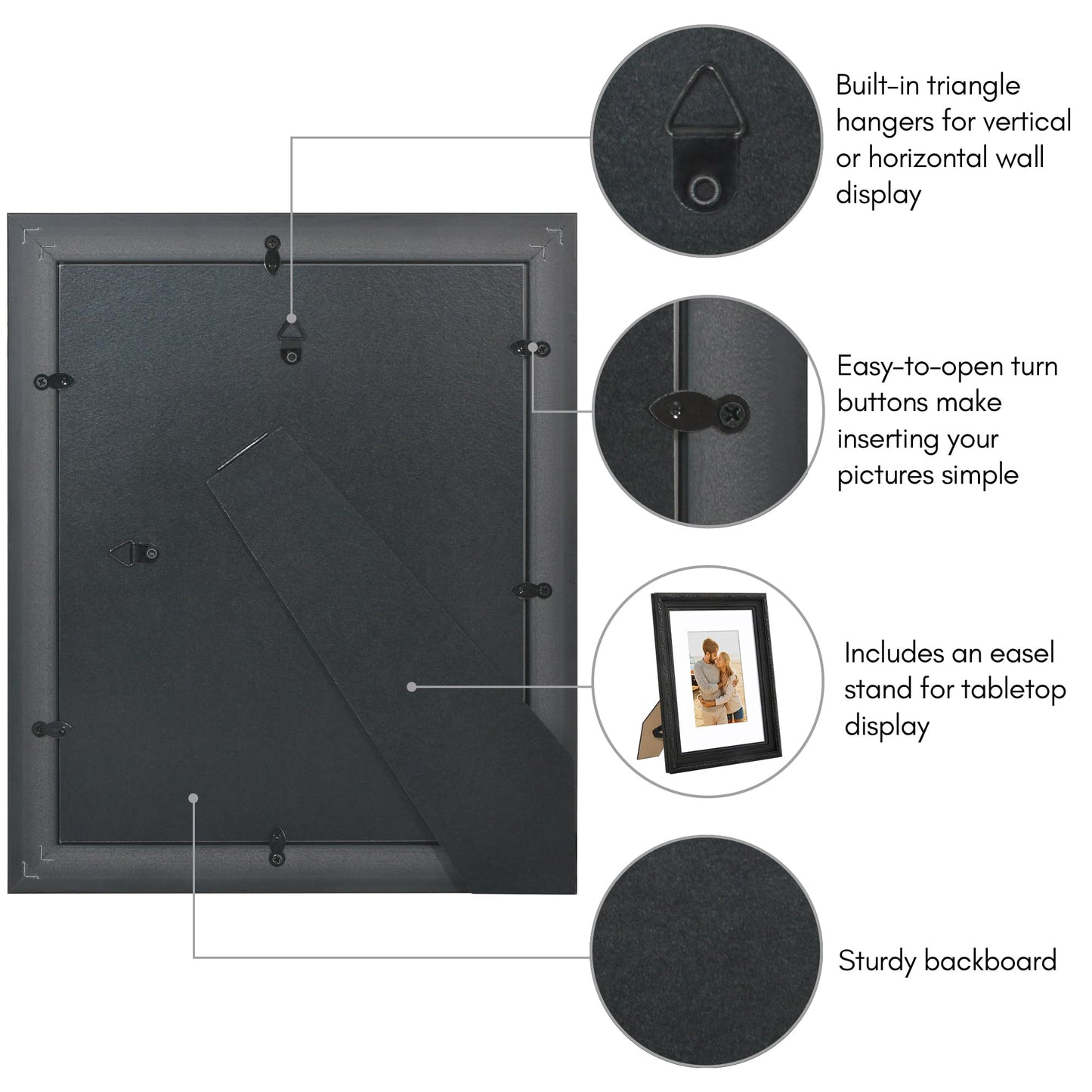 Built-in triangle hangers for vertical or horizontal wall display

Easy-to-open turn buttons make inserting your pictures simple

Includes an easel stand for tabletop display

Sturdy backboard