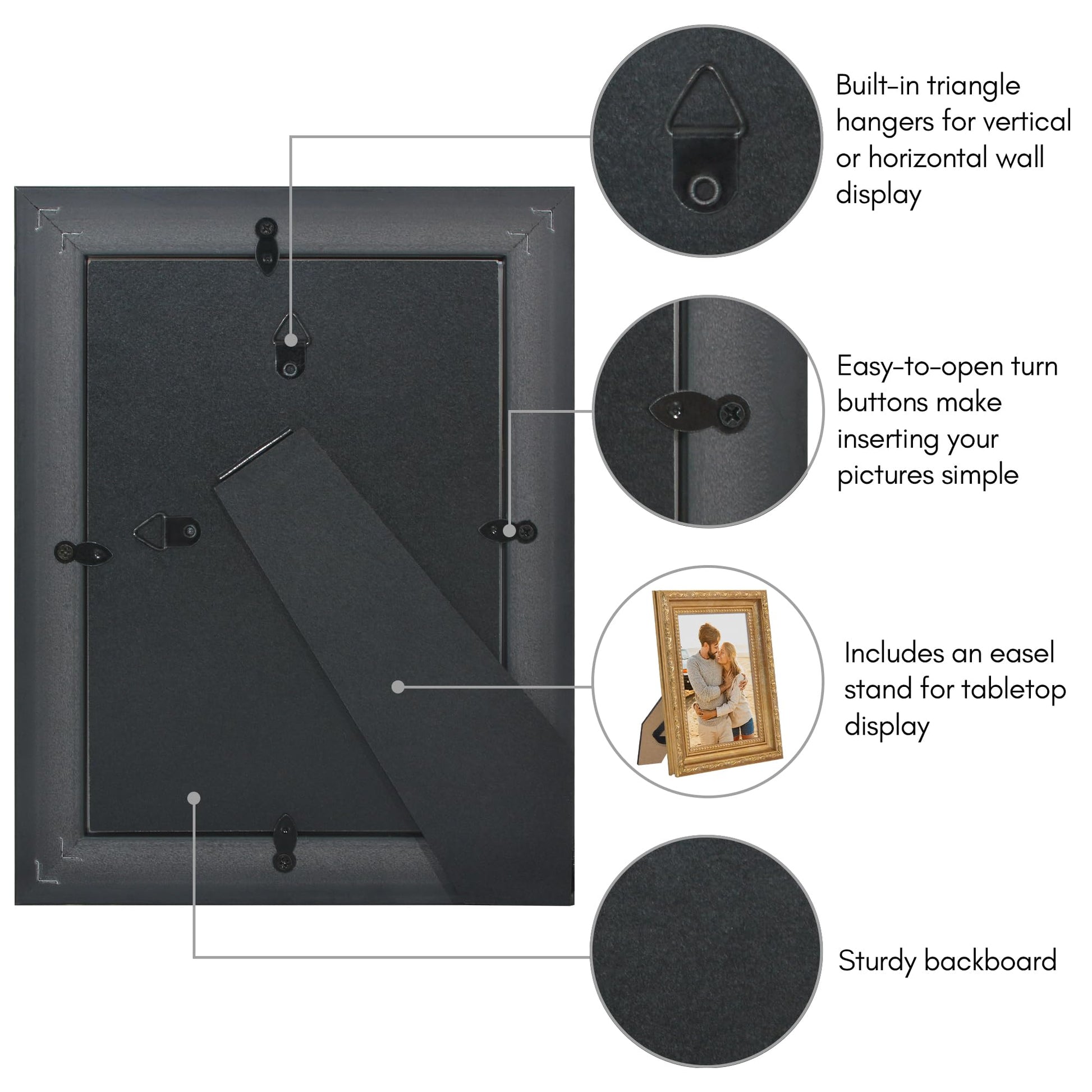 Built-in triangle hangers for vertical or horizontal wall display

Easy-to-open turn buttons make inserting your pictures simple

Includes an easel stand for tabletop display

Sturdy backboard