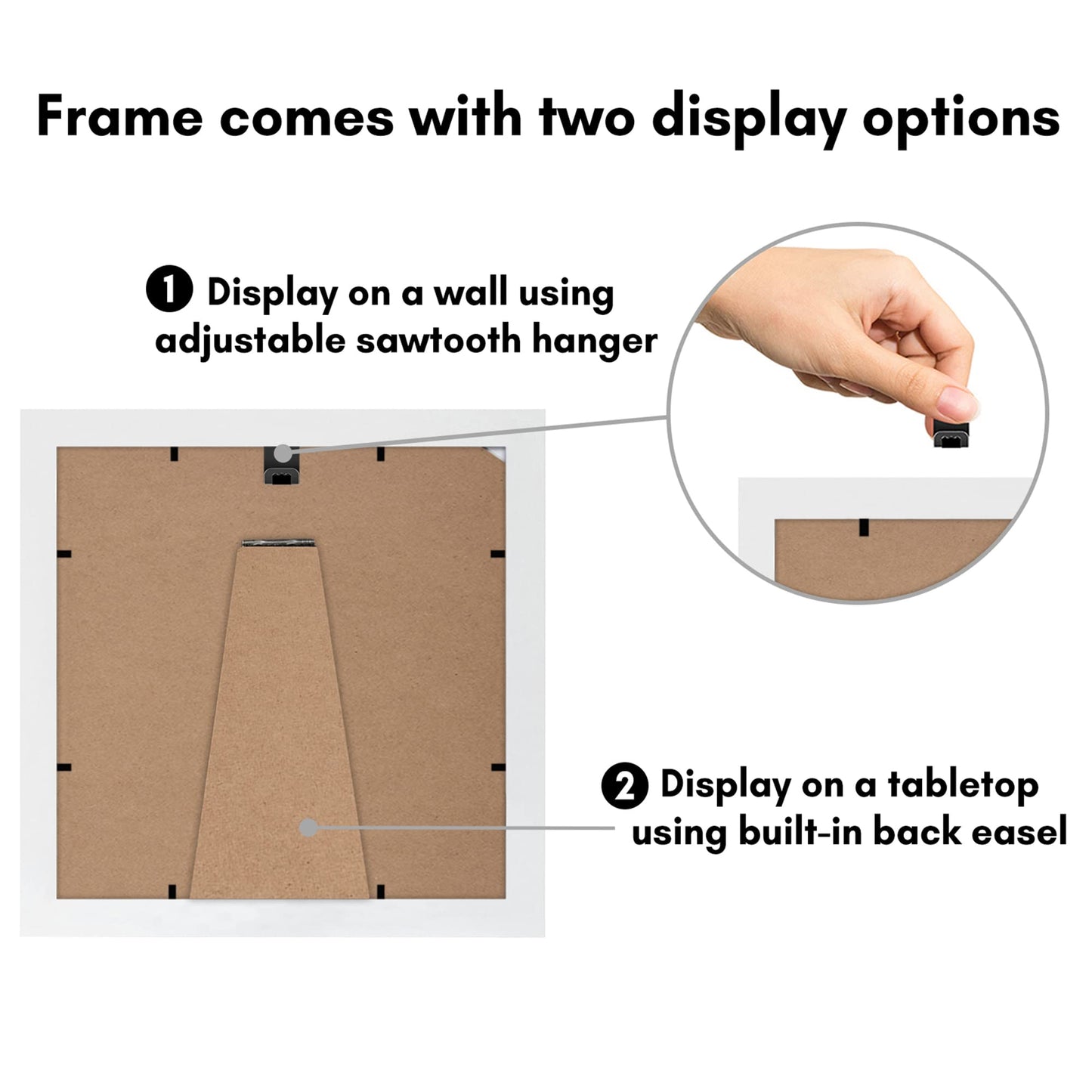 Frame comes with two display options

1 Display on a wall using adjustable sawtooth hanger

2 Display on a tabletop using built-in back easel