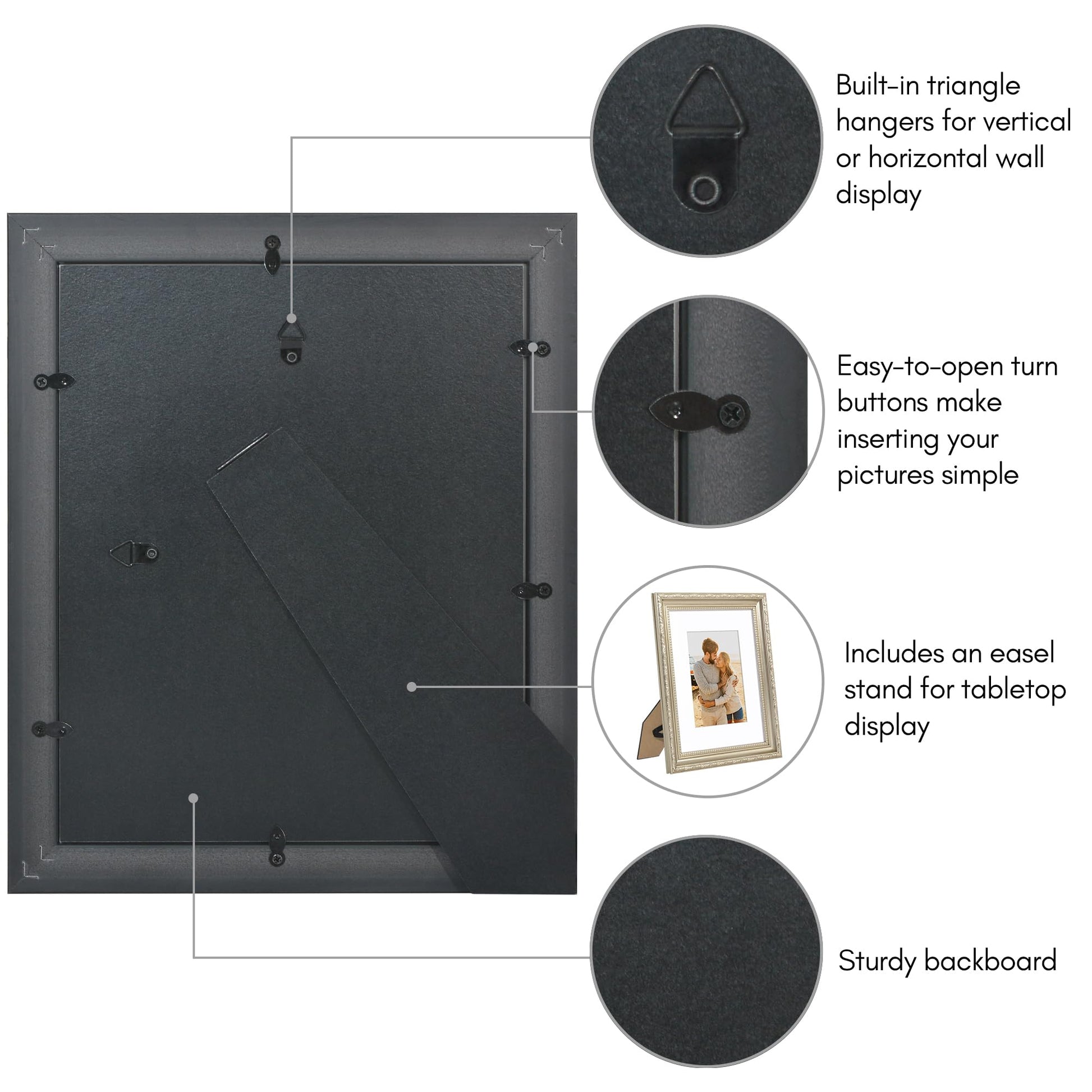 Built-in triangle hangers for vertical or horizontal wall display

Easy-to-open turn buttons make inserting your pictures simple

Includes an easel stand for tabletop display

Sturdy backboard