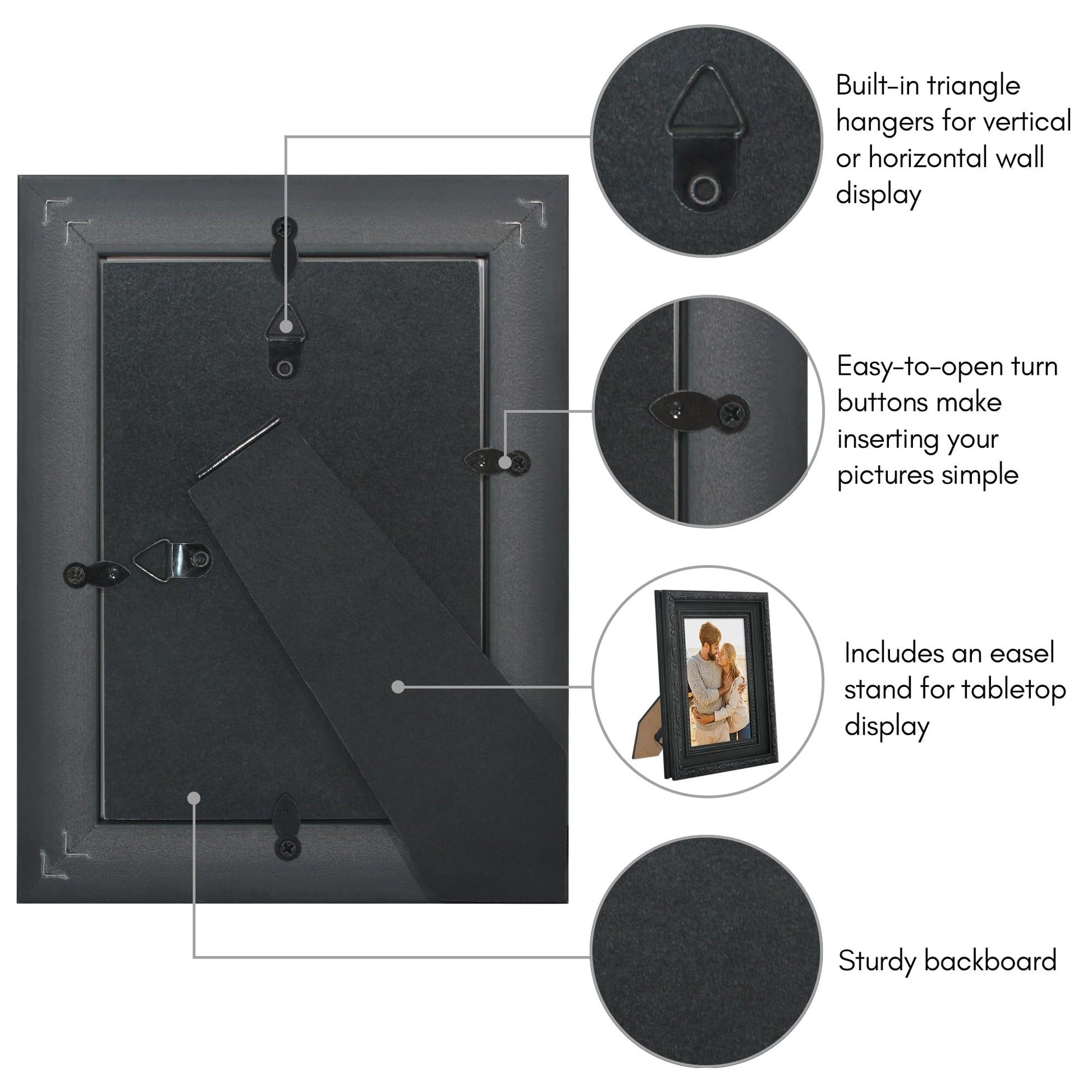 Built-in triangle hangers for vertical or horizontal wall display

Easy-to-open turn buttons make inserting your pictures simple

Includes an easel stand for tabletop display

Sturdy backboard