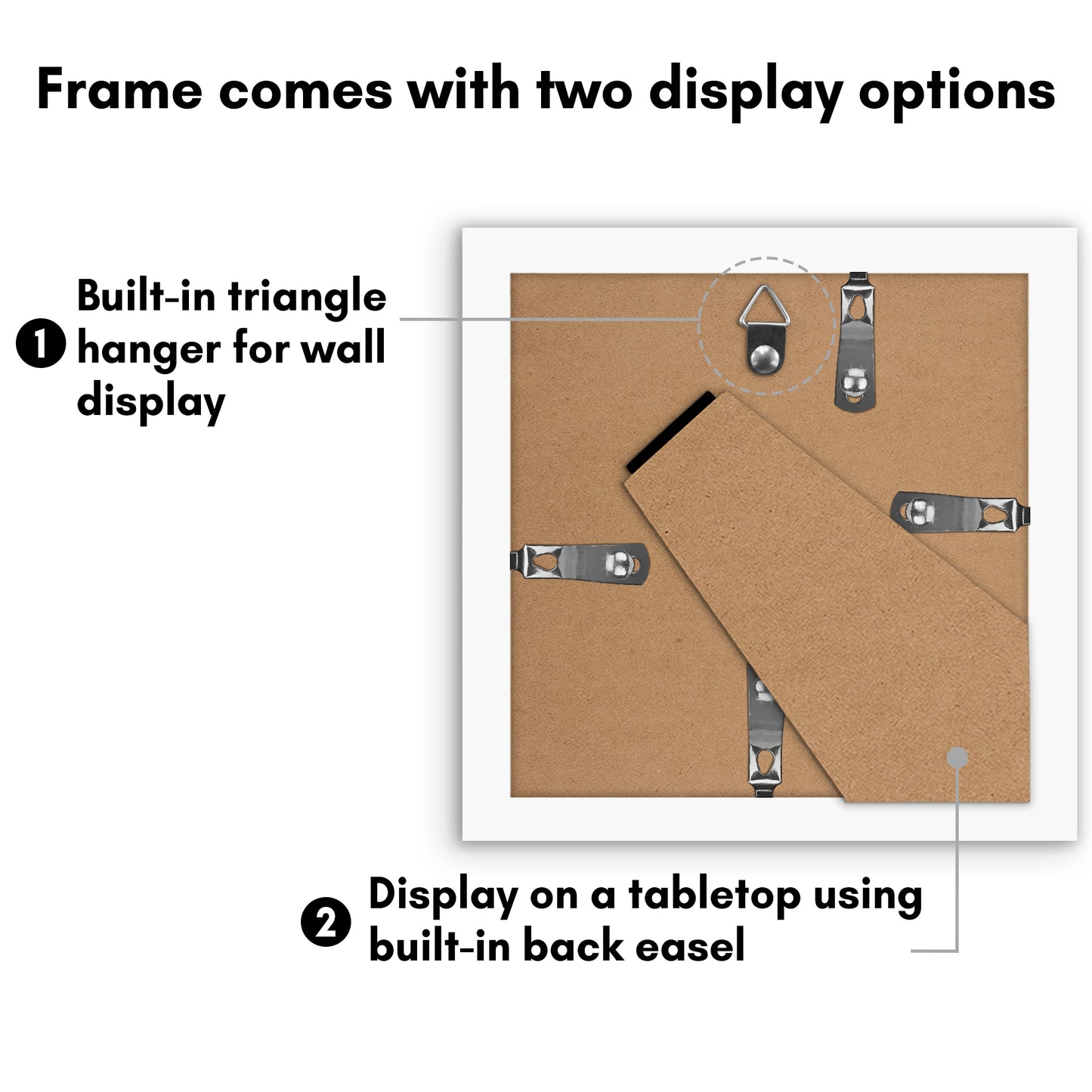 Frame comes with two display options

1 Built-in triangle hanger for wall display

2 Display on a tabletop using built-in back easel